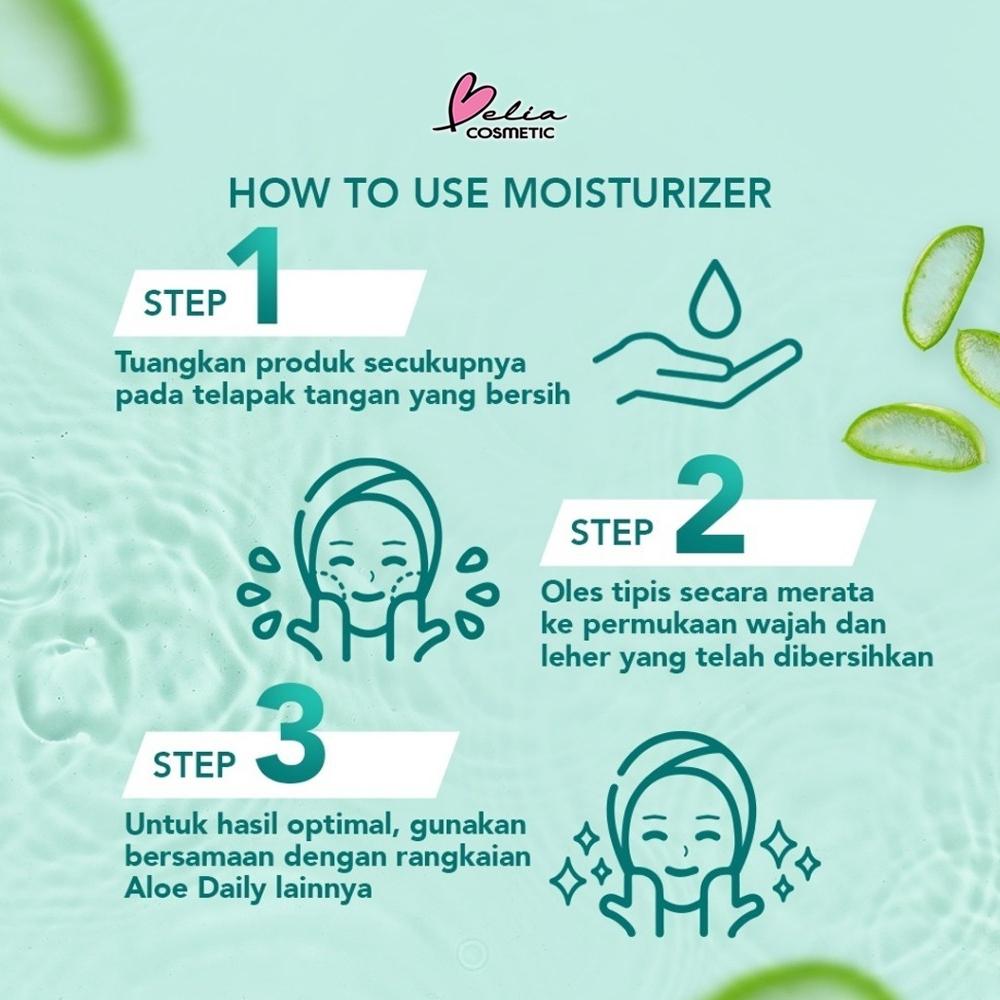 Belia COSMETIC

HOW TO USE MOISTURIZER

STEP 1

Tuangkan produk secukupnya pada telapak tangan yang bersih

STEP 2

Oles tipis secara merata ke permukaan wajah dan leher yang telah dibersihkan

STEP 3

Untuk hasil optimal, gunakan bersamaan dengan rangkaian Aloe Daily lainnya