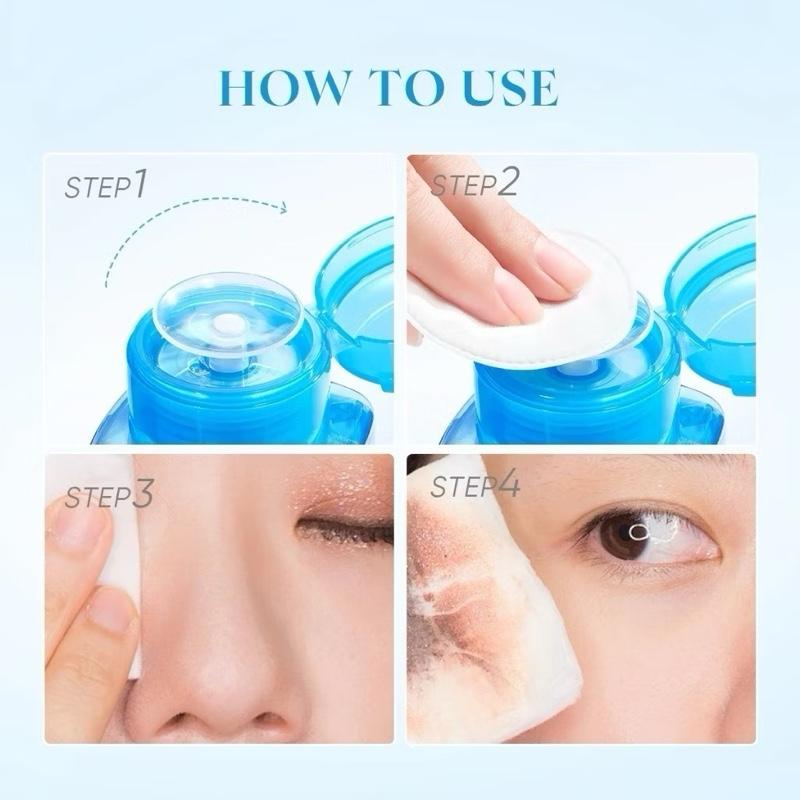 HOW TO USE

STEP1

STEP2

STEP3

STEP4