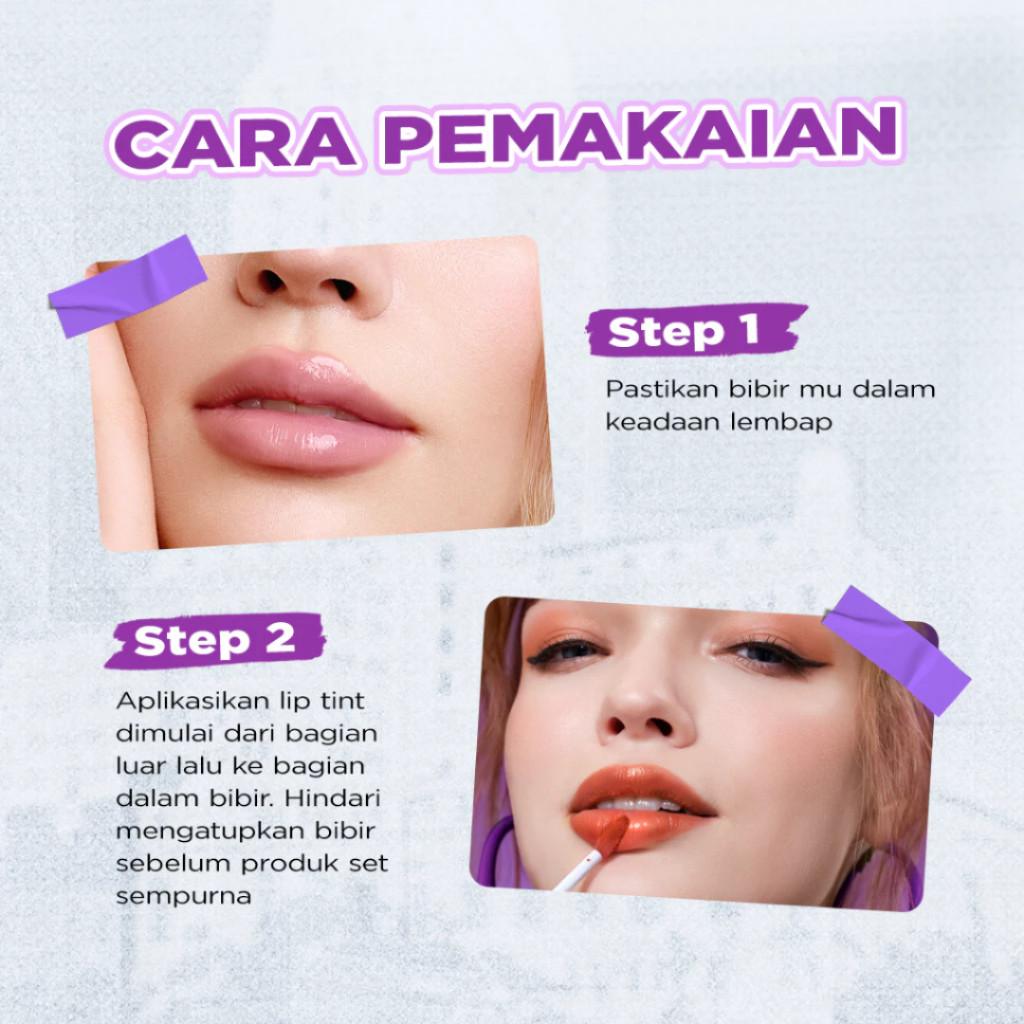 CARA PEMAKAIAN

Step 1

Pastikan bibir mu dalam keadaan lembap

Step 2

Aplikasikan lip tint dimulai dari bagian luar lalu ke bagian dalam bibir. Hindari mengatupkan bibir sebelum produk set sempurna