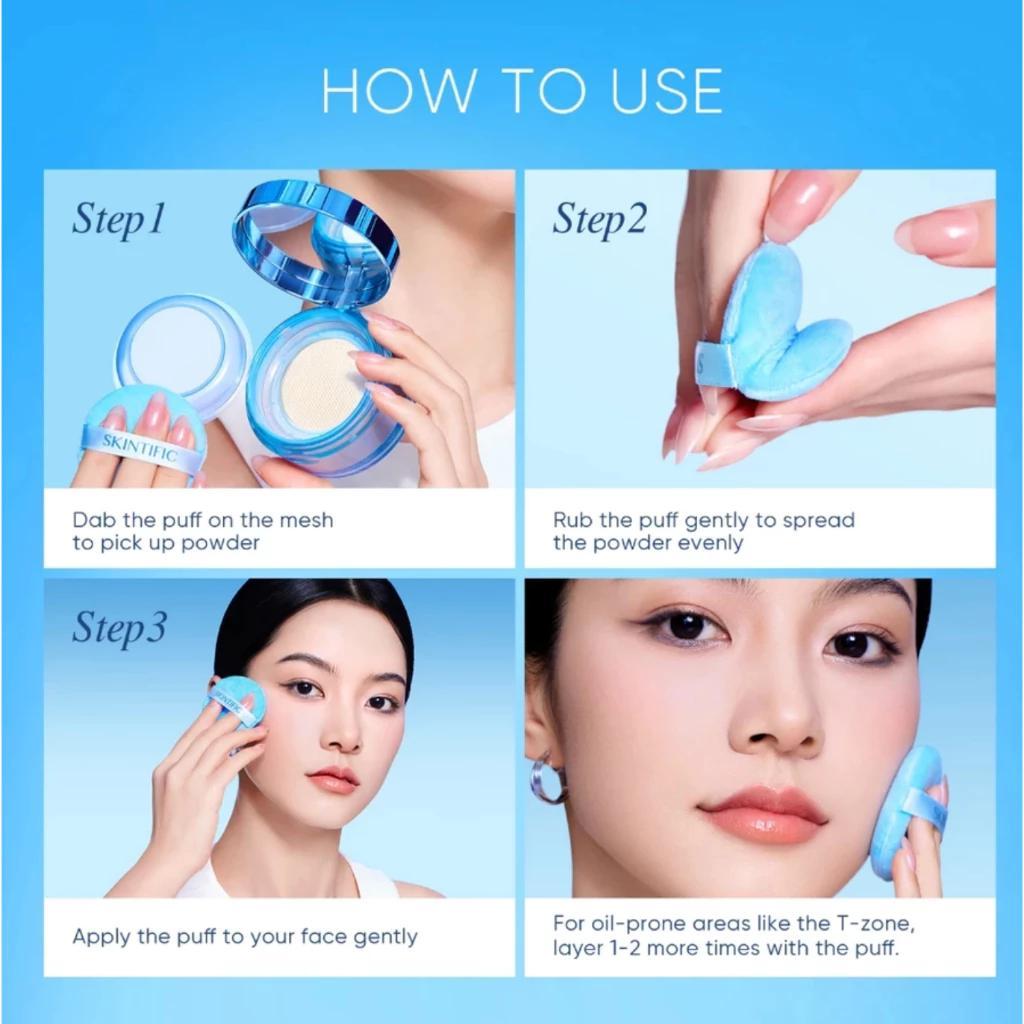 HOW TO USE

Step1

SKINTIFIC

Dab the puff on the mesh to pick up powder

Step2

Rub the puff gently to spread the powder evenly

Step3

Apply the puff to your face gently

For oil-prone areas like the T-zone, layer 1-2 more times with the puff.