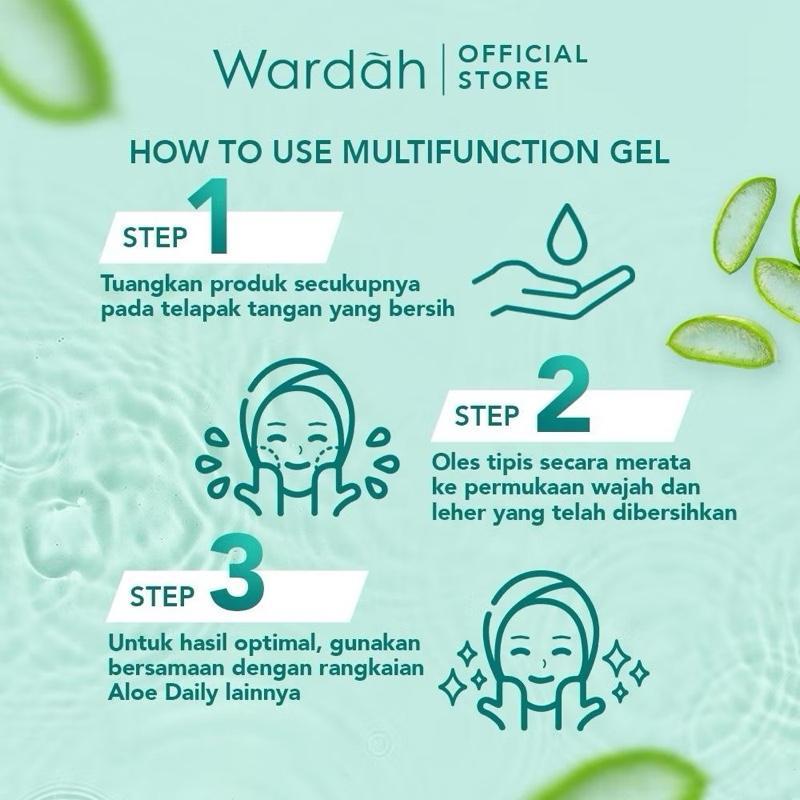 Wardah | OFFICIAL STORE

HOW TO USE MULTIFUNCTION GEL

STEP 1
Tuangkan produk secukupnya pada telapak tangan yang bersih

STEP 2
Oles tipis secara merata ke permukaan wajah dan leher yang telah dibersihkan

STEP 3
Untuk hasil optimal, gunakan bersamaan dengan rangkaian Aloe Daily lainnya