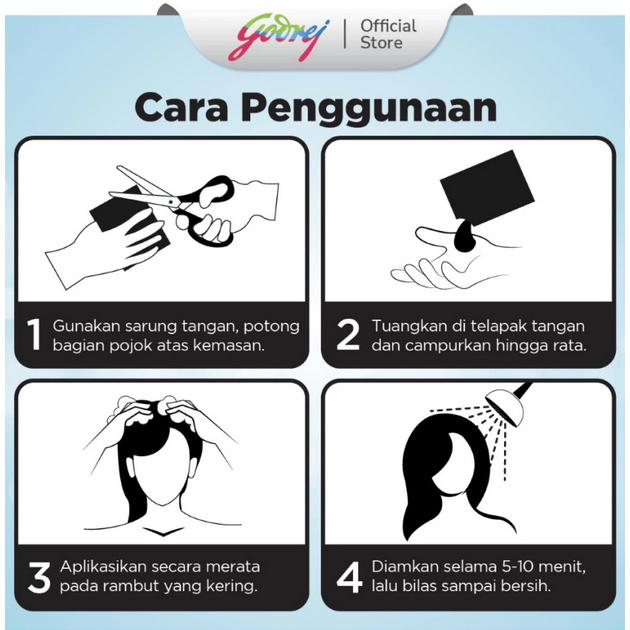 Godrej | Official Store

Cara Penggunaan

1 Gunakan sarung tangan, potong bagian pojok atas kemasan.

2 Tuangkan di telapak tangan dan campurkan hingga rata.

3 Aplikasikan secara merata pada rambut yang kering.

4 Diamkan selama 5-10 menit, lalu bilas sampai bersih.