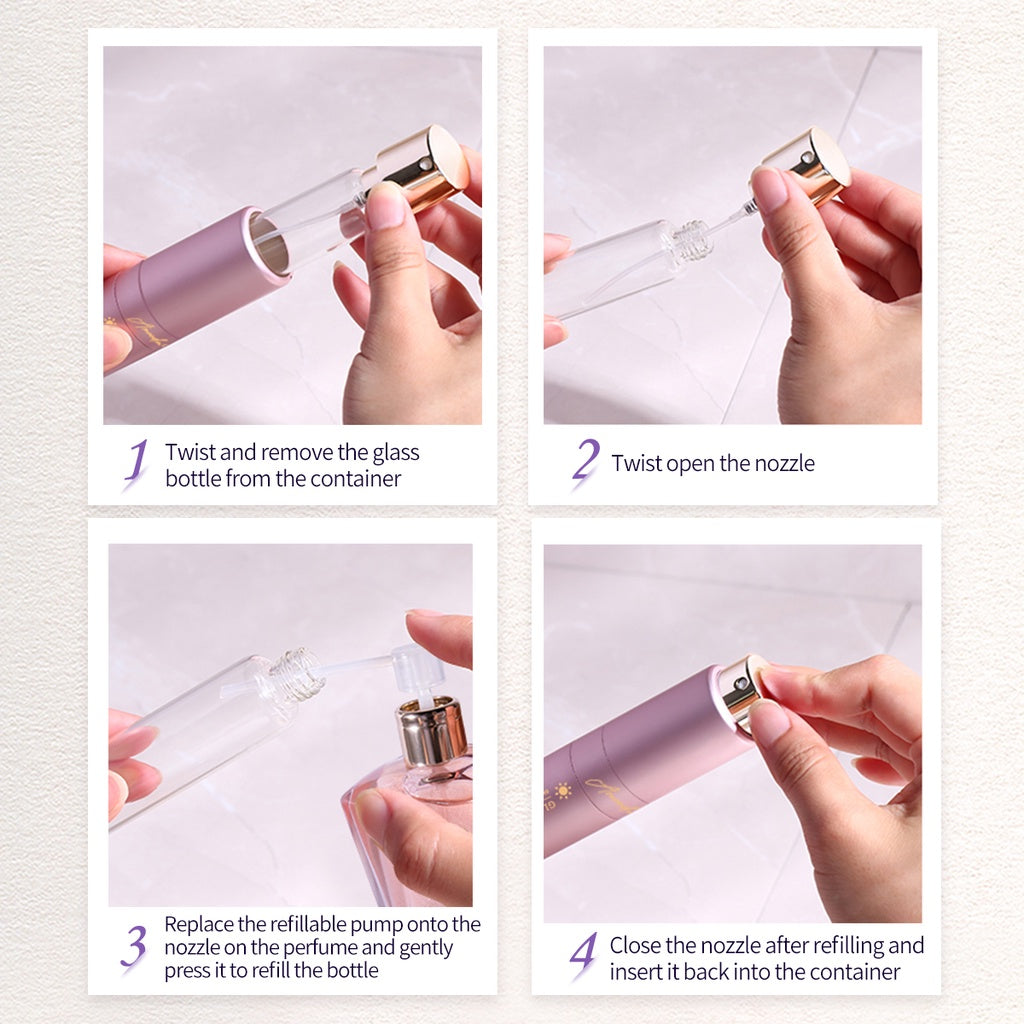 1 Twist and remove the glass bottle from the container

2 Twist open the nozzle

3 Replace the refillable pump onto the nozzle on the perfume and gently press it to refill the bottle

4 Close the nozzle after refilling and insert it back into the container