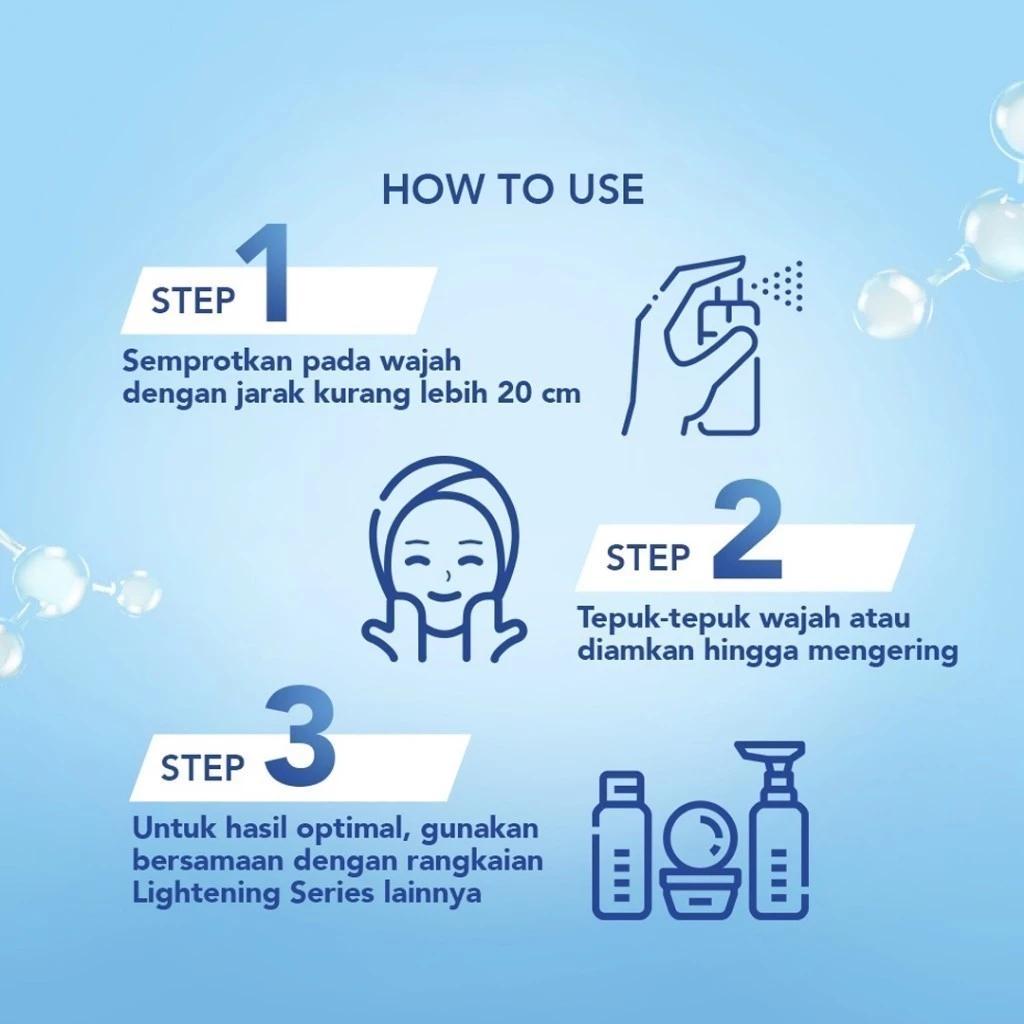 HOW TO USE

STEP 1

Semprotkan pada wajah dengan jarak kurang lebih 20 cm

STEP 2

Tepuk-tepuk wajah atau diamkan hingga mengering

STEP 3

Untuk hasil optimal, gunakan bersamaan dengan rangkaian Lightening Series lainnya