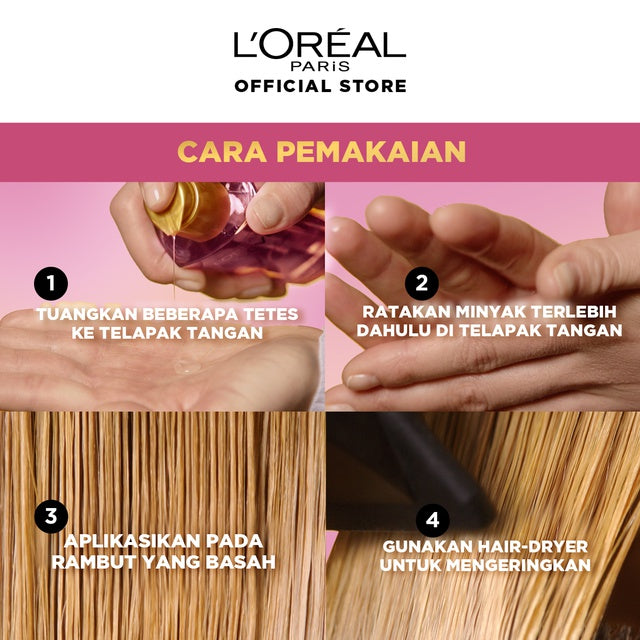 L'ORÉAL
PARIS
OFFICIAL STORE

CARA PEMAKAIAN

1
TUANGKAN BEBERAPA TETES KE TELAPAK TANGAN

2
RATAKAN MINYAK TERLEBIH DAHULU DI TELAPAK TANGAN

3
APLIKASIKAN PADA RAMBUT YANG BASAH

4
GUNAKAN HAIR-DRYER UNTUK MENGERINGKAN