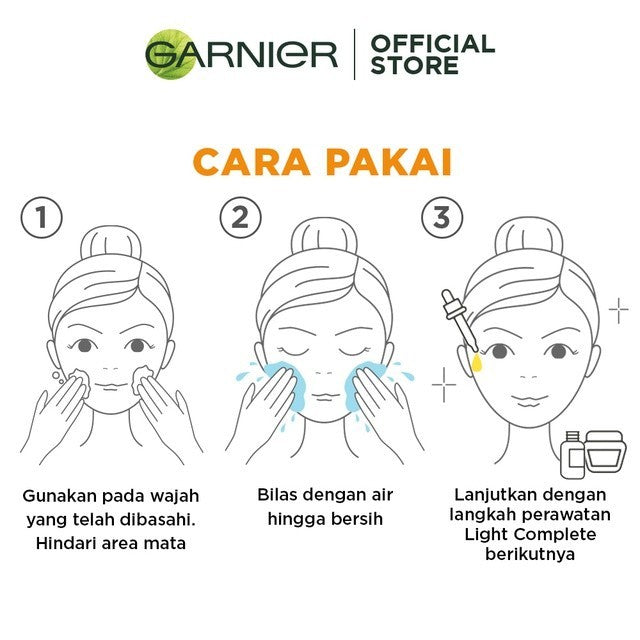 GARNIER | OFFICIAL STORE

CARA PAKAI

1

Gunakan pada wajah yang telah dibasahi. Hindari area mata

2

Bilas dengan air hingga bersih

3

Lanjutkan dengan langkah perawatan Light Complete berikutnya