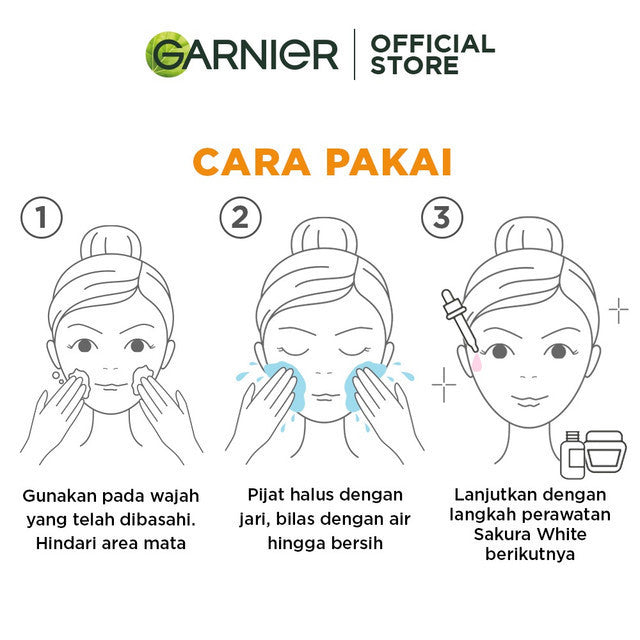 GARNIER | OFFICIAL STORE

CARA PAKAI

1

Gunakan pada wajah yang telah dibasahi. Hindari area mata

2

Pijat halus dengan jari, bilas dengan air hingga bersih

3

Lanjutkan dengan langkah perawatan Sakura White berikutnya