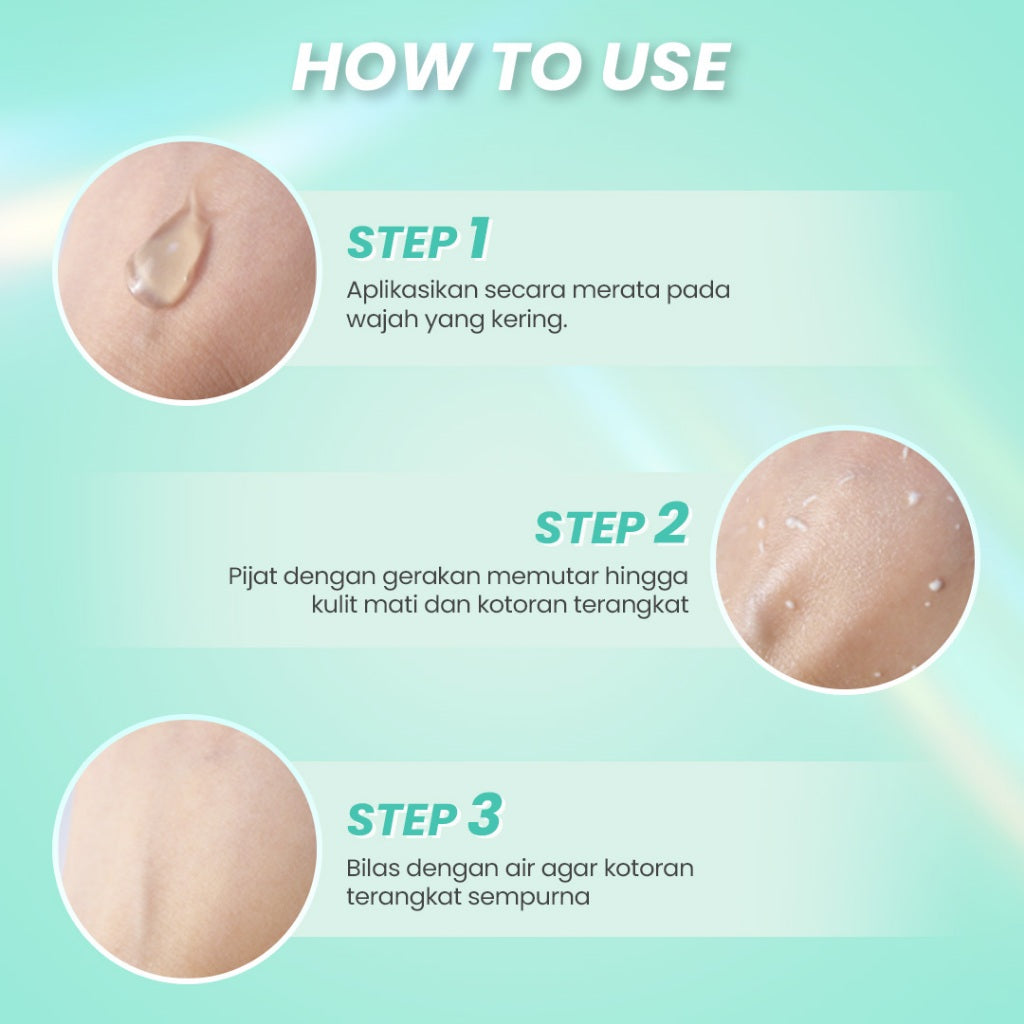 HOW TO USE

STEP 1
Aplikasikan secara merata pada wajah yang kering.

STEP 2
Pijat dengan gerakan memutar hingga kulit mati dan kotoran terangkat

STEP 3
Bilas dengan air agar kotoran terangkat sempurna