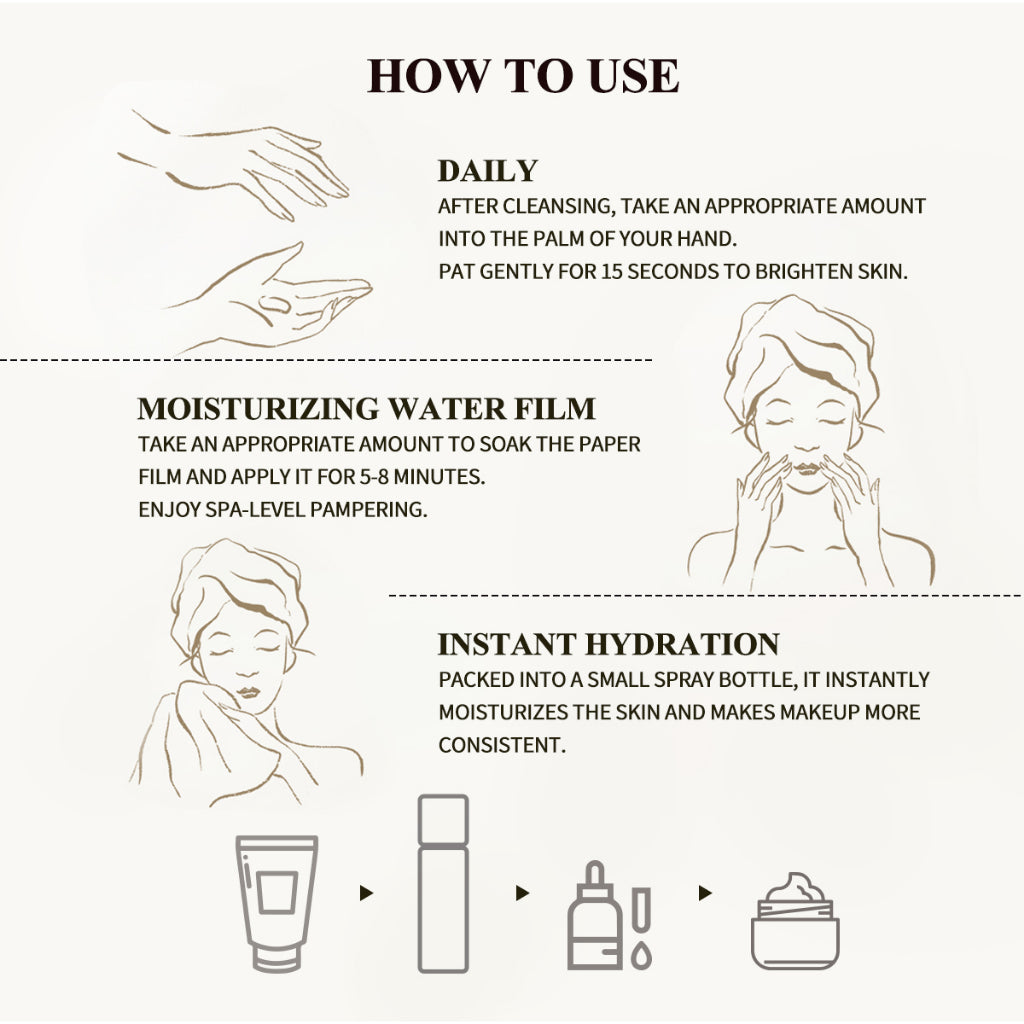 HOW TO USE

DAILY
AFTER CLEANSING, TAKE AN APPROPRIATE AMOUNT INTO THE PALM OF YOUR HAND.
PAT GENTLY FOR 15 SECONDS TO BRIGHTEN SKIN.

MOISTURIZING WATER FILM
TAKE AN APPROPRIATE AMOUNT TO SOAK THE PAPER FILM AND APPLY IT FOR 5-8 MINUTES.
ENJOY SPA-LEVEL PAMPERING.

INSTANT HYDRATION
PACKED INTO A SMALL SPRAY BOTTLE, IT INSTANTLY MOISTURIZES THE SKIN AND MAKES MAKEUP MORE CONSISTENT.