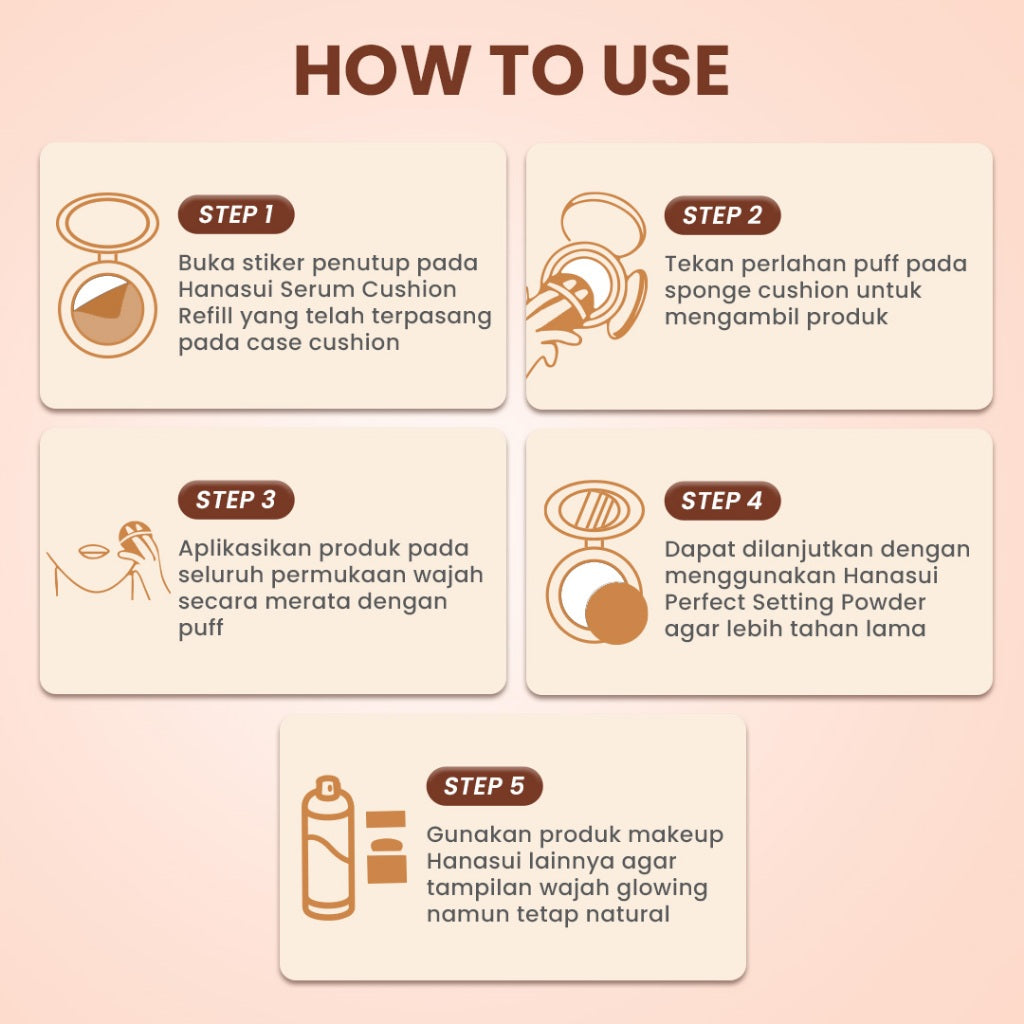 HOW TO USE

STEP 1

Buka stiker penutup pada Hanasui Serum Cushion Refill yang telah terpasang pada case cushion

STEP 2

Tekan perlahan puff pada sponge cushion untuk mengambil produk

STEP 3

Aplikasikan produk pada seluruh permukaan wajah secara merata dengan puff

STEP 4

Dapat dilanjutkan dengan menggunakan Hanasui Perfect Setting Powder agar lebih tahan lama

STEP 5

Gunakan produk makeup Hanasui lainnya agar tampilan wajah glowing namun tetap natural