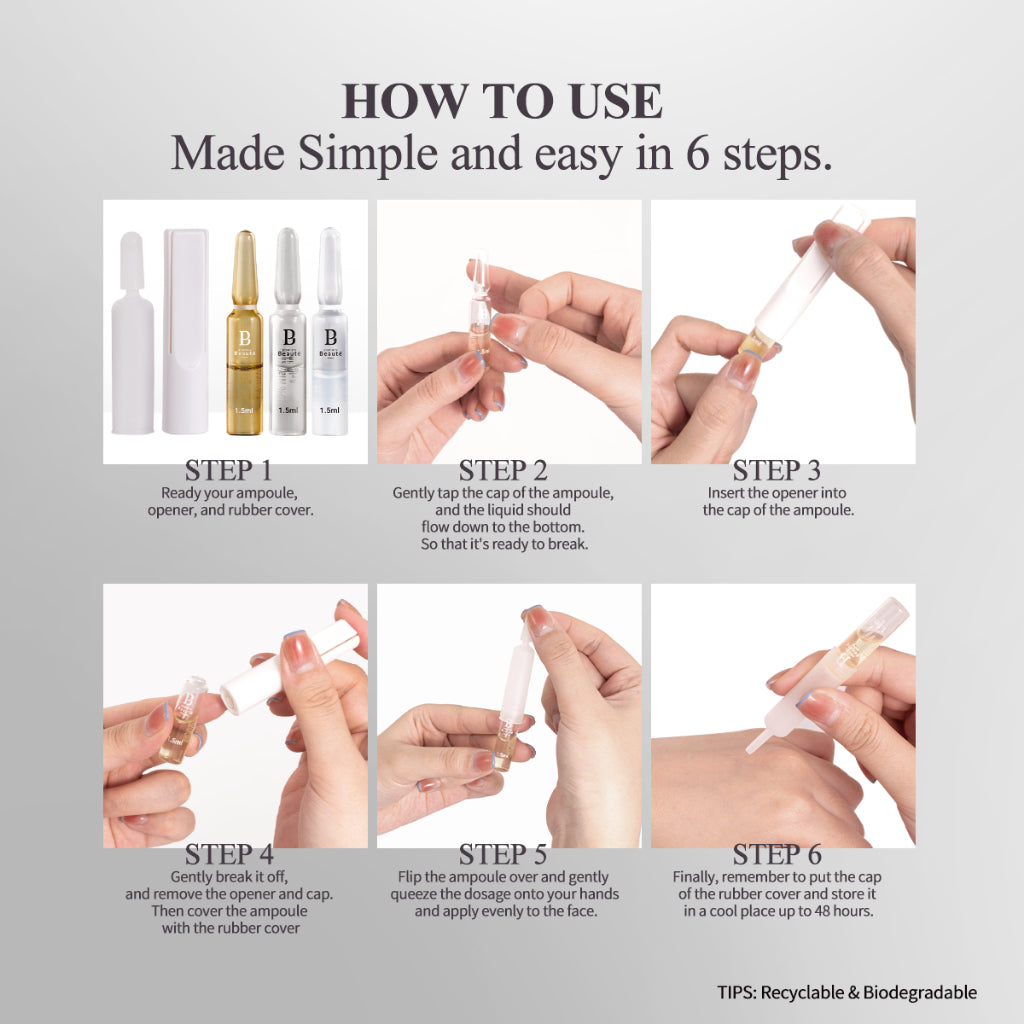 HOW TO USE
Made Simple and easy in 6 steps.

B
Beauté
1.5ml

B
Beauté
1.5ml

B
Beauté
1.5ml

STEP 1
Ready your ampoule, opener, and rubber cover.

STEP 2
Gently tap the cap of the ampoule, and the liquid should flow down to the bottom. So that it's ready to break.

STEP 3
Insert the opener into the cap of the ampoule.

STEP 4
Gently break it off, and remove the opener and cap. Then cover the ampoule with the rubber cover

STEP 5
Flip the ampoule over and gently queeze the dosage onto your hands and apply evenly to the face.

STEP 6
Finally, remember to put the cap of the rubber cover and store it in a cool place up to 48 hours.

TIPS: Recyclable & Biodegradable