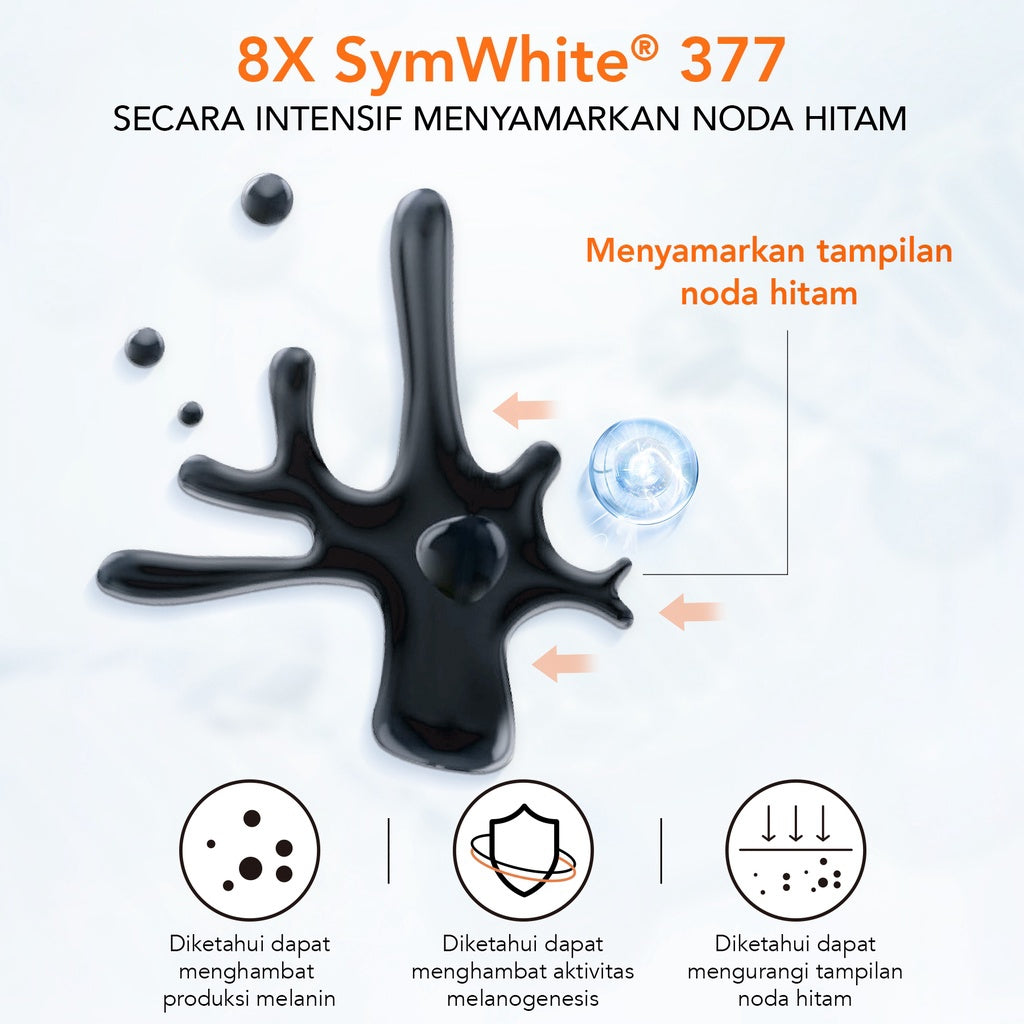 8X SymWhite® 377

SECARA INTENSIF MENYAMARKAN NODA HITAM

Menyamarkan tampilan noda hitam

Diketahui dapat menghambat produksi melanin

Diketahui dapat menghambat aktivitas melanogenesis

Diketahui dapat mengurangi tampilan noda hitam