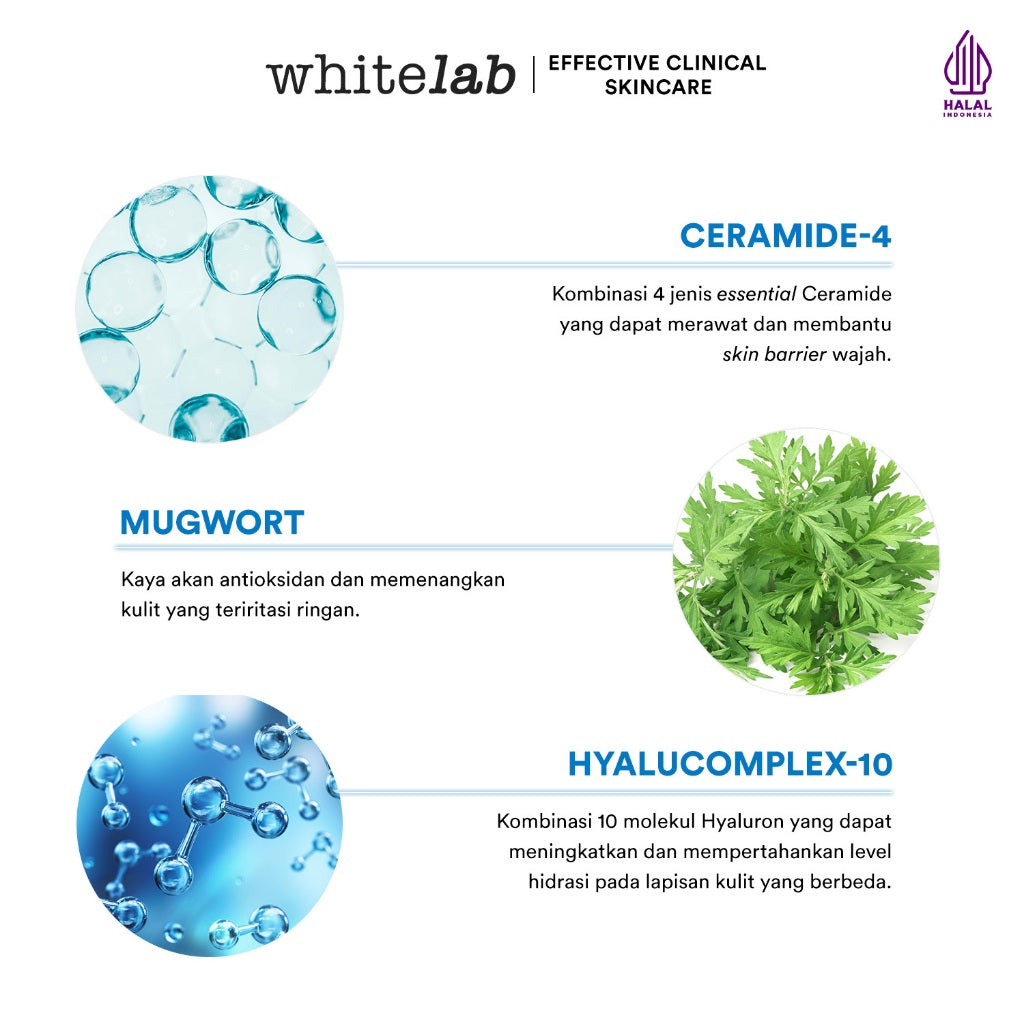 whitelab | EFFECTIVE CLINICAL SKINCARE

HALAL INDONESIA

CERAMIDE-4

Kombinasi 4 jenis essential Ceramide yang dapat merawat dan membantu skin barrier wajah.

MUGWORT

Kaya akan antioksidan dan memenangkan kulit yang teriritasi ringan.

HYALUCOMPLEX-10

Kombinasi 10 molekul Hyaluron yang dapat meningkatkan dan mempertahankan level hidrasi pada lapisan kulit yang berbeda.