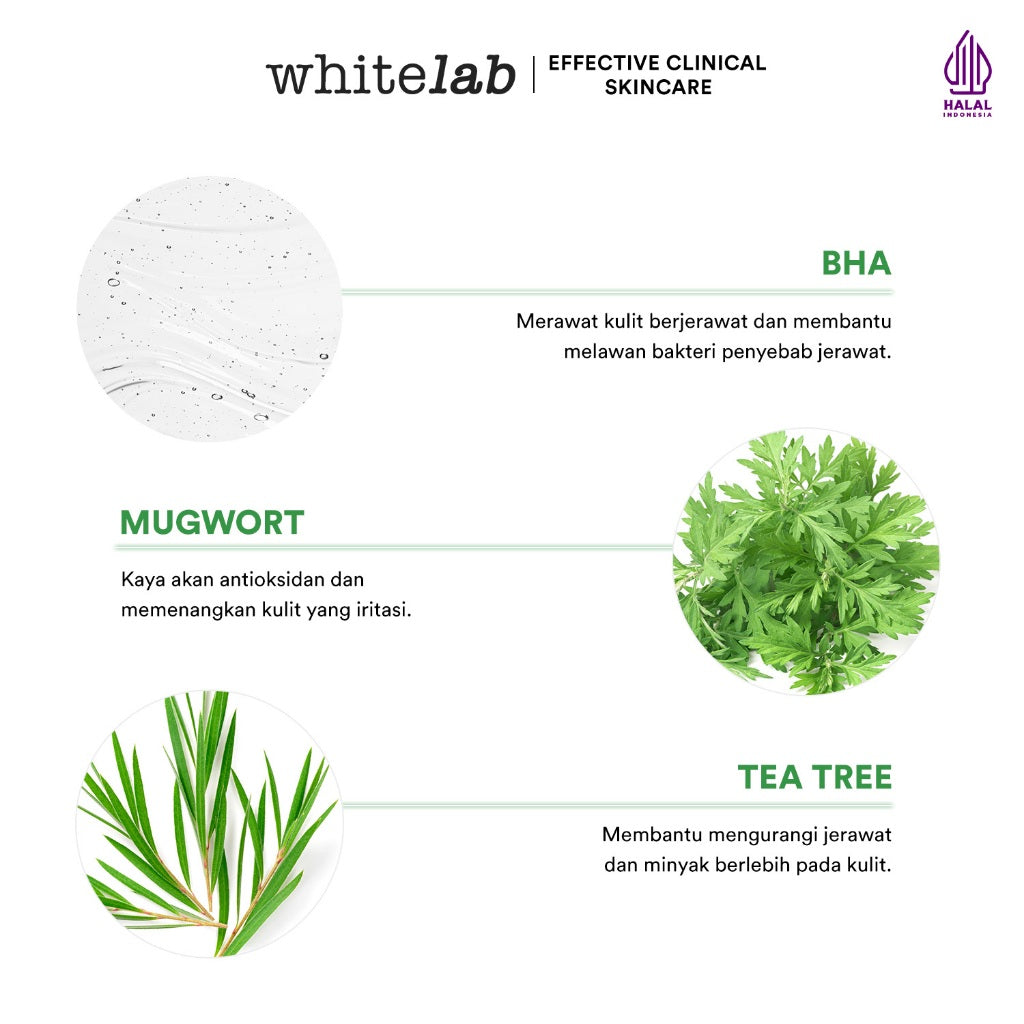 whitelab | EFFECTIVE CLINICAL SKINCARE

HALAL INDONESIA

BHA

Merawat kulit berjerawat dan membantu melawan bakteri penyebab jerawat.

MUGWORT

Kaya akan antioksidan dan memenangkan kulit yang iritasi.

TEA TREE

Membantu mengurangi jerawat dan minyak berlebih pada kulit.