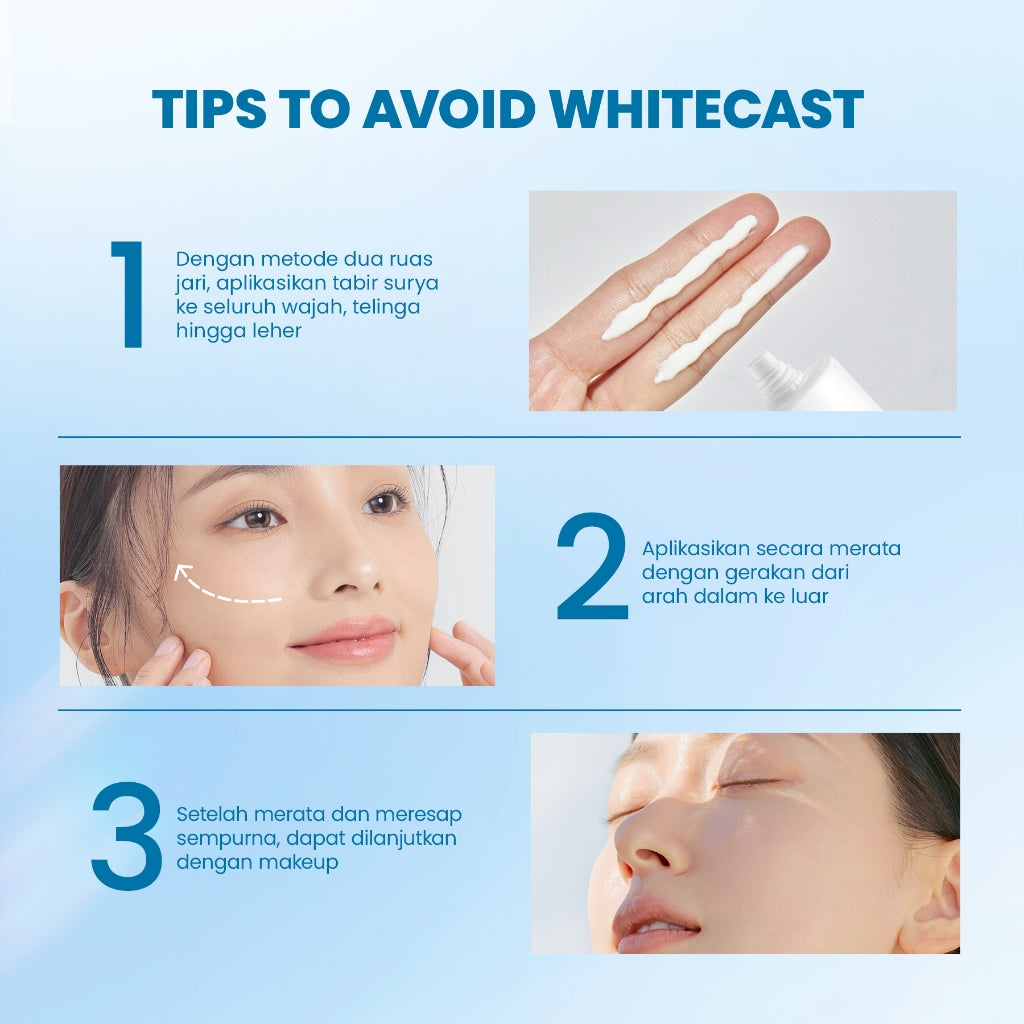 TIPS TO AVOID WHITECAST

1 Dengan metode dua ruas jari, aplikasikan tabir surya ke seluruh wajah, telinga hingga leher

2 Aplikasikan secara merata dengan gerakan dari arah dalam ke luar

3 Setelah merata dan meresap sempurna, dapat dilanjutkan dengan makeup