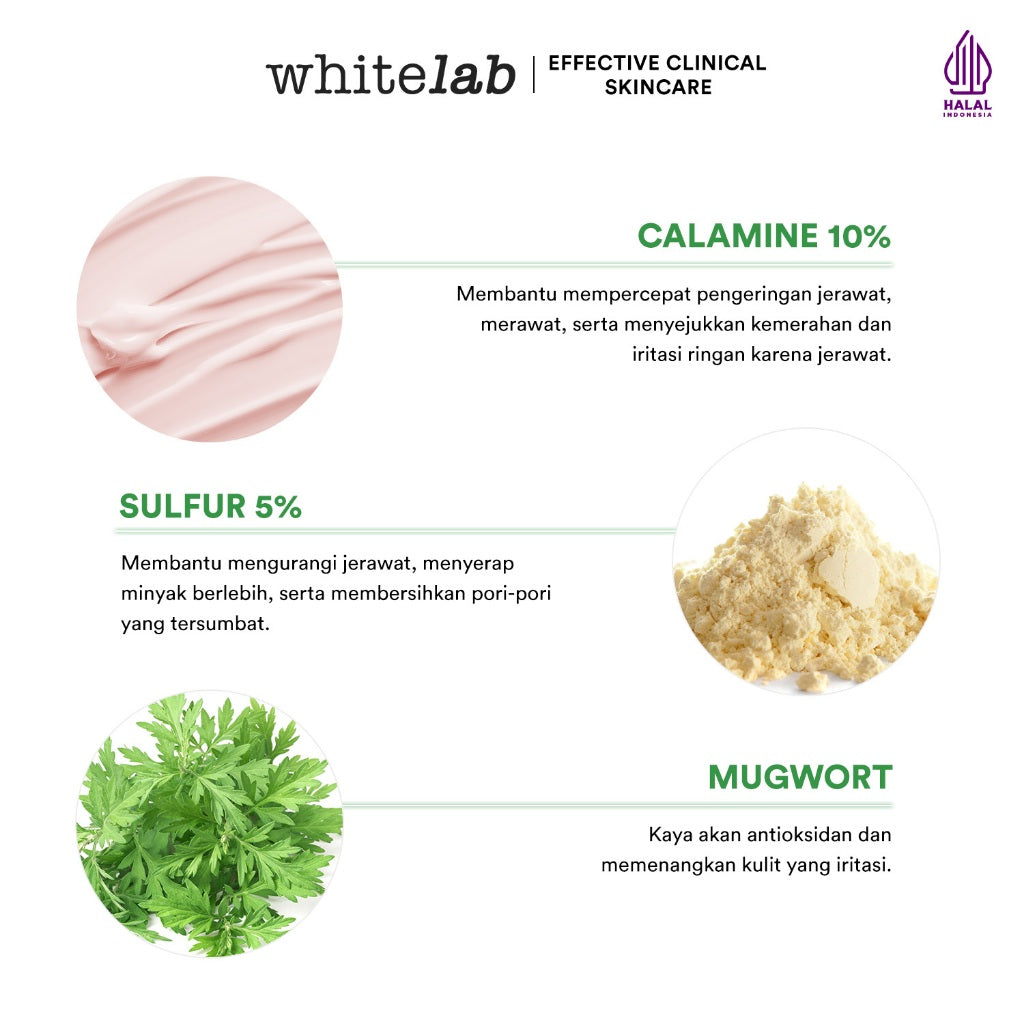 whitelab | EFFECTIVE CLINICAL SKINCARE

HALAL
INDONESIA

CALAMINE 10%

Membantu mempercepat pengeringan jerawat, merawat, serta menyejukkan kemerahan dan iritasi ringan karena jerawat.

SULFUR 5%

Membantu mengurangi jerawat, menyerap minyak berlebih, serta membersihkan pori-pori yang tersumbat.

MUGWORT

Kaya akan antioksidan dan memenangkan kulit yang iritasi.