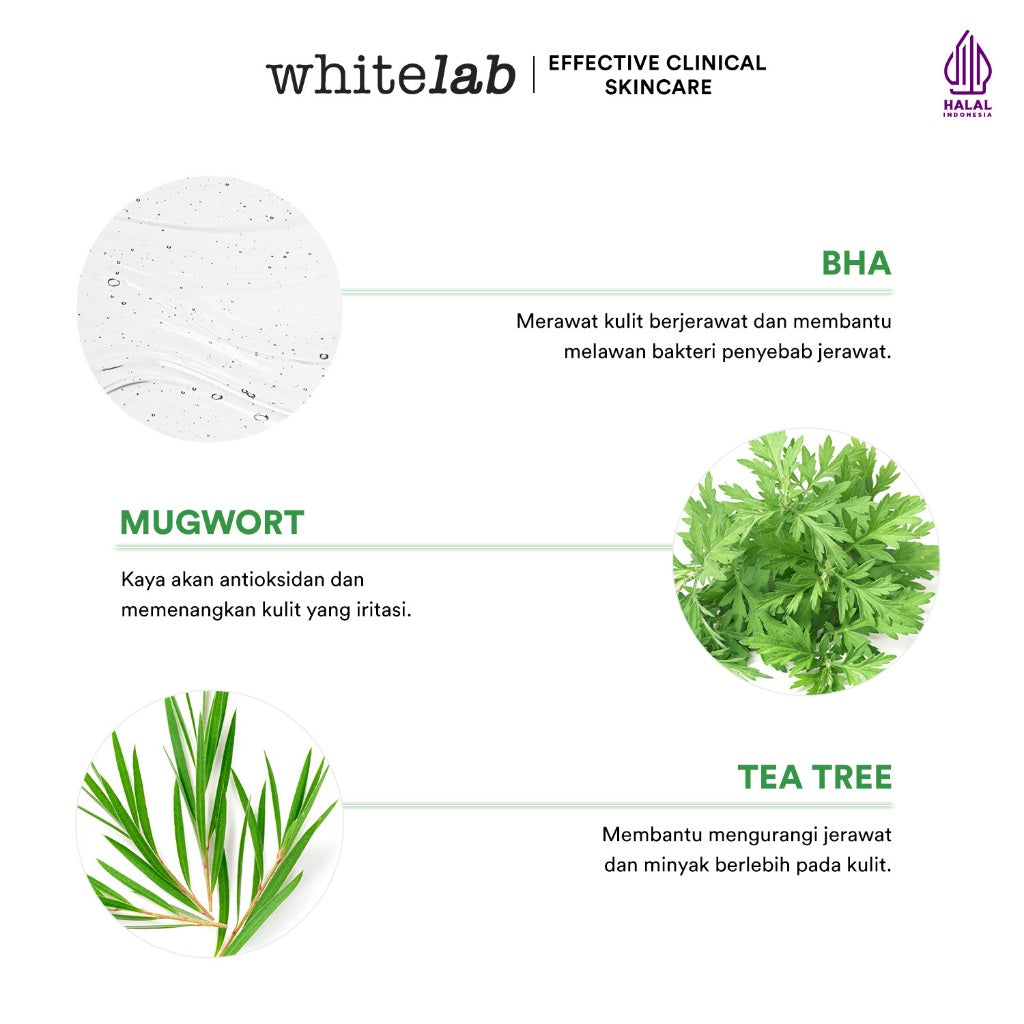 whitelab | EFFECTIVE CLINICAL SKINCARE

HALAL
INDONESIA

BHA

Merawat kulit berjerawat dan membantu melawan bakteri penyebab jerawat.

MUGWORT

Kaya akan antioksidan dan memenangkan kulit yang iritasi.

TEA TREE

Membantu mengurangi jerawat dan minyak berlebih pada kulit.