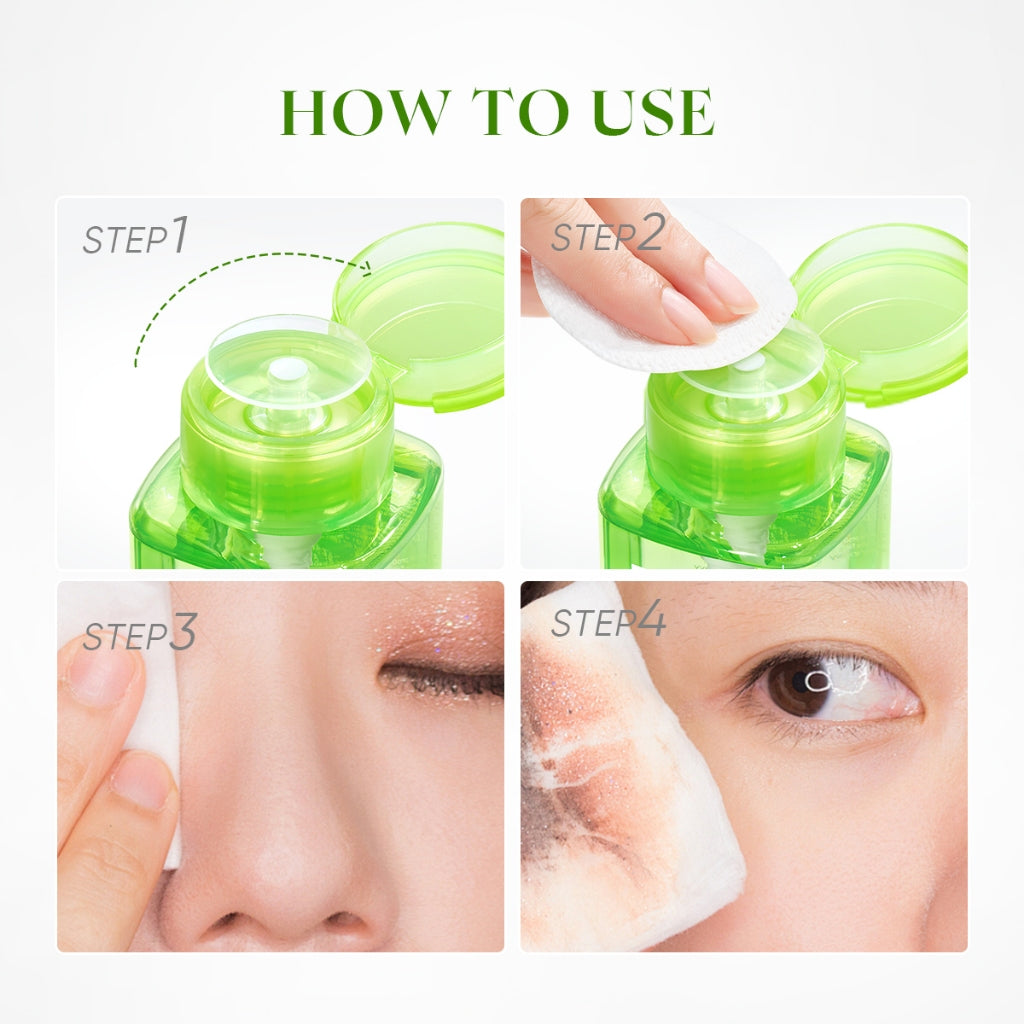 HOW TO USE

STEP1

STEP2

STEP3

STEP4