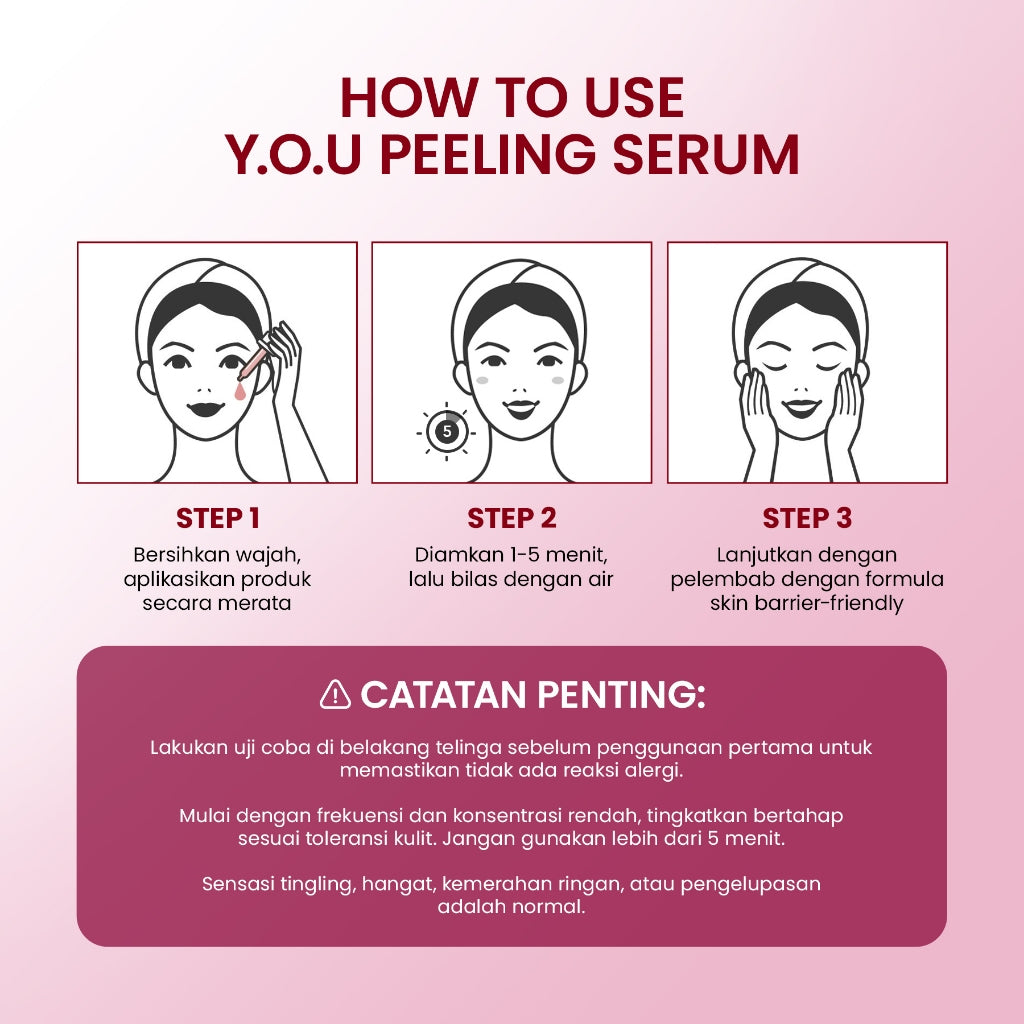 HOW TO USE
Y.O.U PEELING SERUM

5

STEP 1
Bersihkan wajah, aplikasikan produk secara merata

STEP 2
Diamkan 1-5 menit, lalu bilas dengan air

STEP 3
Lanjutkan dengan pelembab dengan formula skin barrier-friendly

CATATAN PENTING:

Lakukan uji coba di belakang telinga sebelum penggunaan pertama untuk memastikan tidak ada reaksi alergi.

Mulai dengan frekuensi dan konsentrasi rendah, tingkatkan bertahap sesuai toleransi kulit. Jangan gunakan lebih dari 5 menit.

Sensasi tingling, hangat, kemerahan ringan, atau pengelupasan adalah normal.