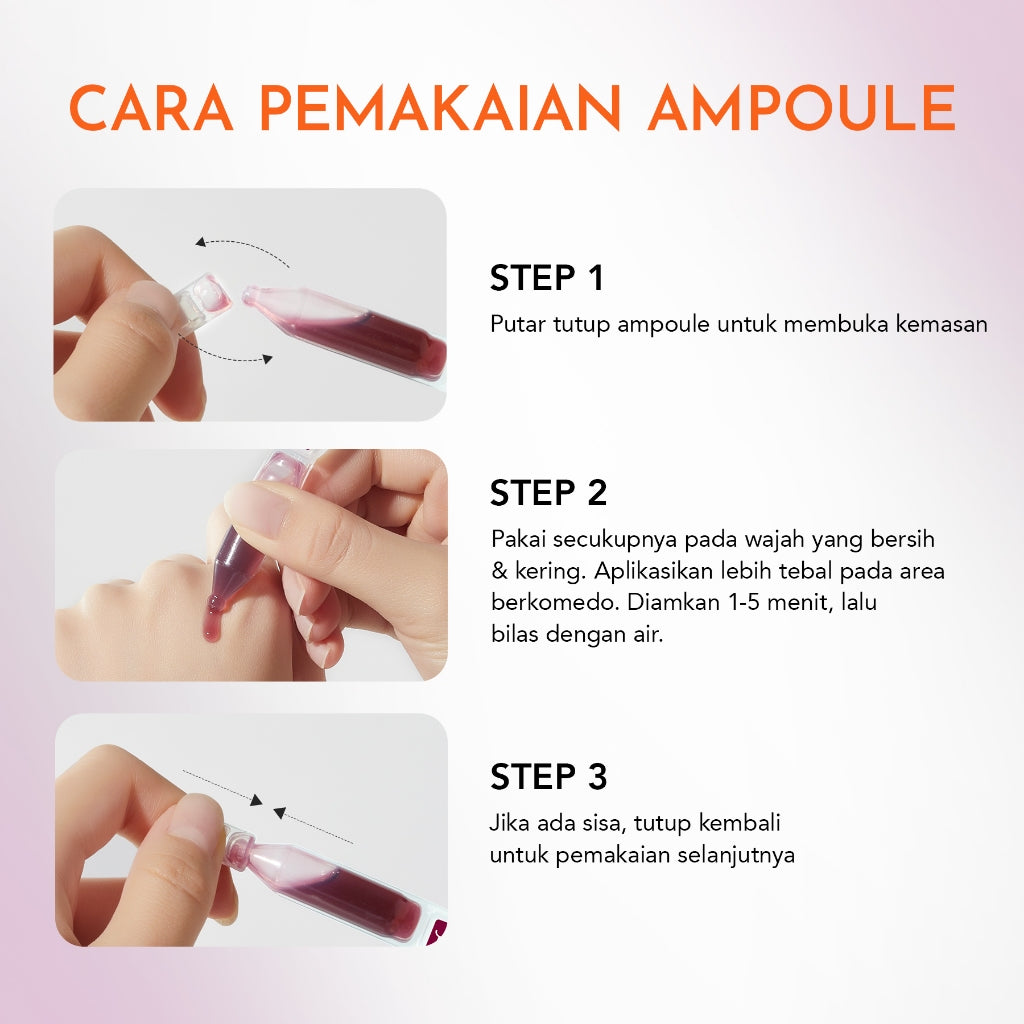 CARA PEMAKAIAN AMPOULE

STEP 1
Putar tutup ampoule untuk membuka kemasan

STEP 2
Pakai secukupnya pada wajah yang bersih & kering. Aplikasikan lebih tebal pada area berkomedo. Diamkan 1-5 menit, lalu bilas dengan air.

STEP 3
Jika ada sisa, tutup kembali untuk pemakaian selanjutnya