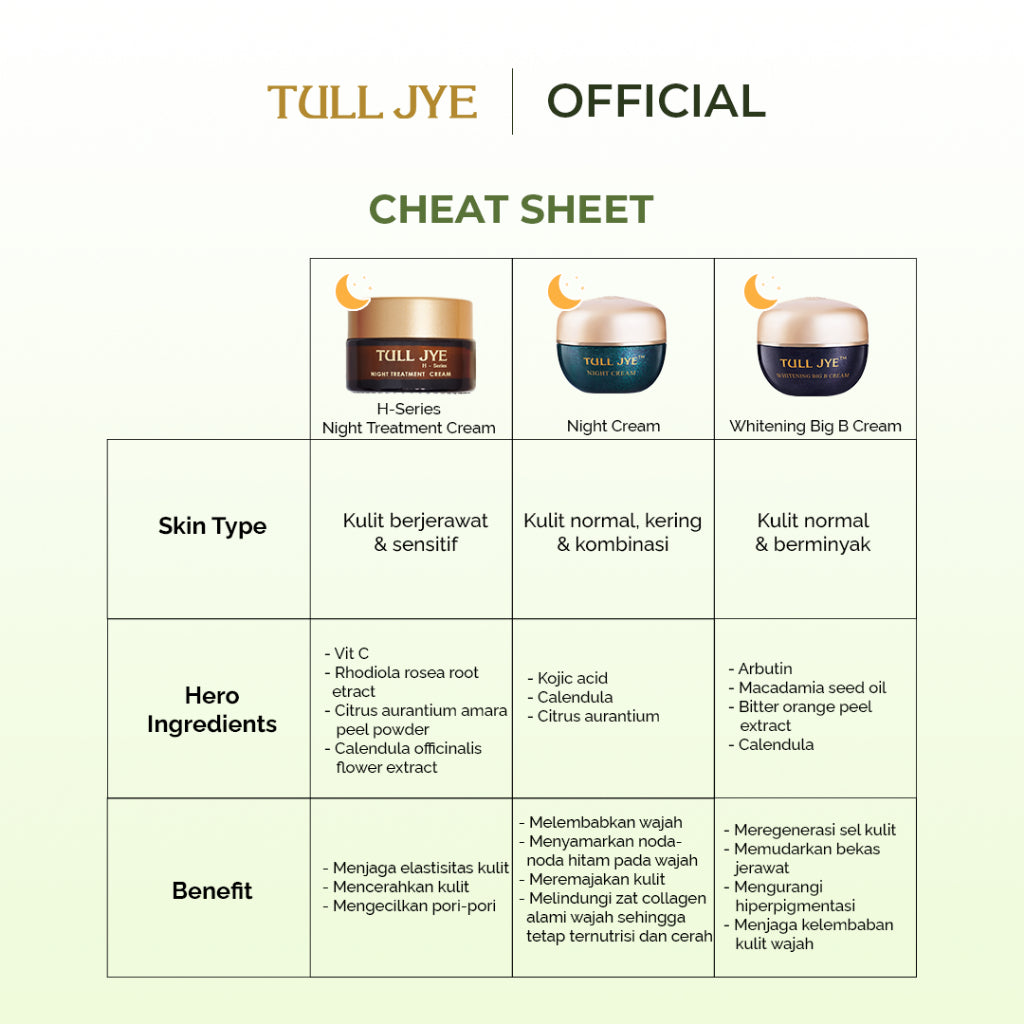 TULL JYE | OFFICIAL

CHEAT SHEET

| | TULL JYE H - Series NIGHT TREATMENT CREAM H-Series Night Treatment Cream | TULL JYE NIGHT CREAM Night Cream | TULL JYE WHITENING BIG B CREAM Whitening Big B Cream |
|---|---|---|---|
| Skin Type | Kulit berjerawat & sensitif | Kulit normal, kering & kombinasi | Kulit normal & berminyak |
| Hero Ingredients | - Vit C - Rhodiola rosea root etract - Citrus aurantium amara peel powder - Calendula officinalis flower extract | - Kojic acid - Calendula - Citrus aurantium | - Arbutin - Macadamia seed oil - Bitter orange peel extract - Calendula |
| Benefit | - Menjaga elastisitas kulit - Mencerahkan kulit - Mengecilkan pori-pori | - Melembabkan wajah - Menyamarkan noda-noda hitam pada wajah - Meremajakan kulit - Melindungi zat collagen alami wajah sehingga tetap ternutrisi dan cerah | - Meregenerasi sel kulit - Memudarkan bekas jerawat - Mengurangi hiperpigmentasi - Menjaga kelembaban kulit wajah |