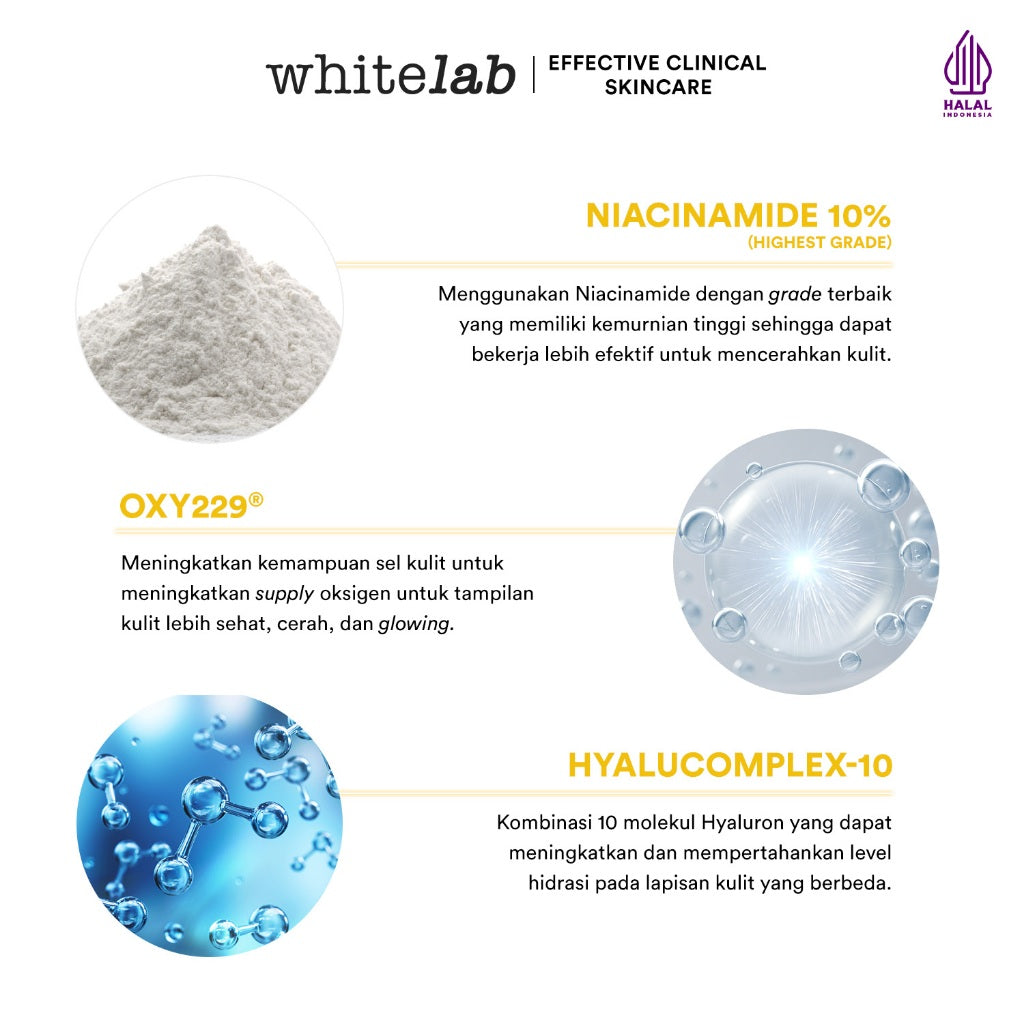 whitelab | EFFECTIVE CLINICAL SKINCARE

HALAL
INDONESIA

NIACINAMIDE 10%
(HIGHEST GRADE)

Menggunakan Niacinamide dengan grade terbaik yang memiliki kemurnian tinggi sehingga dapat bekerja lebih efektif untuk mencerahkan kulit.

OXY229®

Meningkatkan kemampuan sel kulit untuk meningkatkan supply oksigen untuk tampilan kulit lebih sehat, cerah, dan glowing.

HYALUCOMPLEX-10

Kombinasi 10 molekul Hyaluron yang dapat meningkatkan dan mempertahankan level hidrasi pada lapisan kulit yang berbeda.