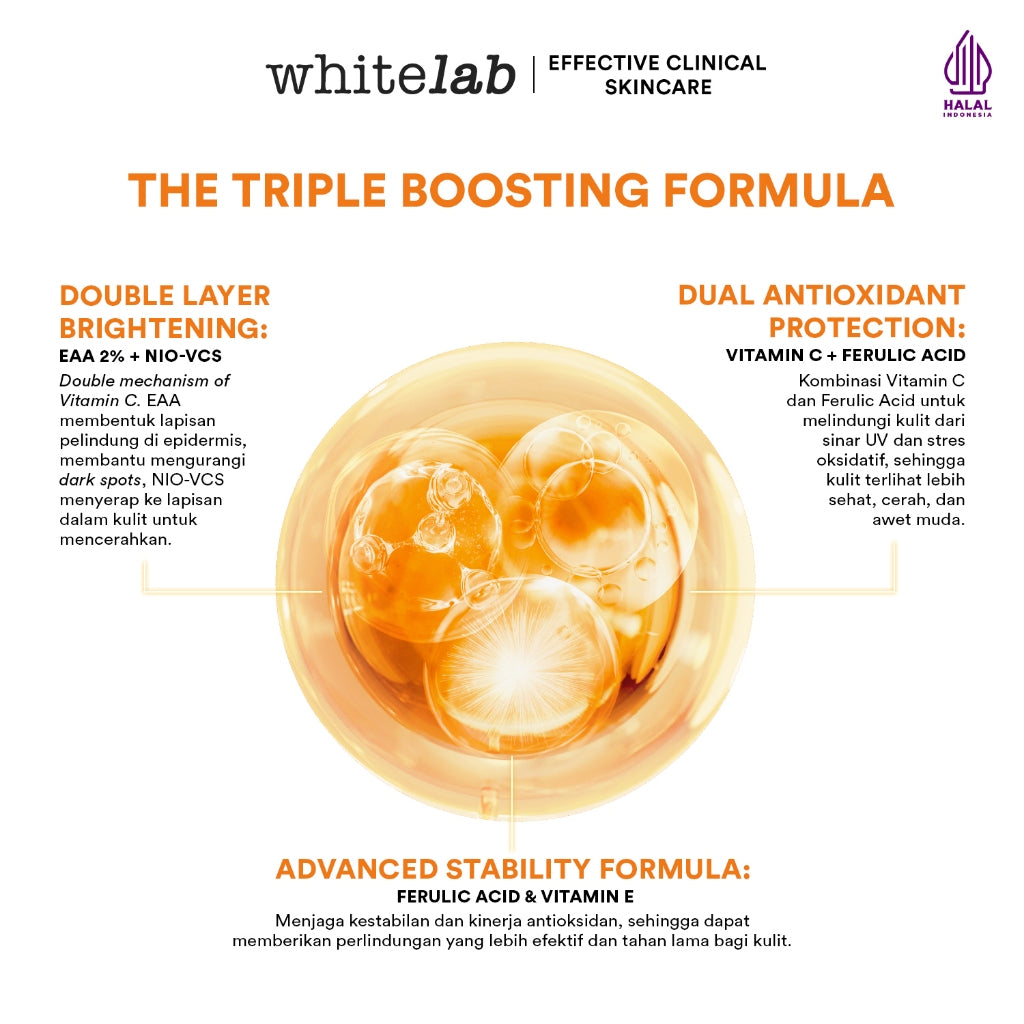 whitelab | EFFECTIVE CLINICAL SKINCARE

HALAL
INDONESIA

THE TRIPLE BOOSTING FORMULA

DOUBLE LAYER BRIGHTENING:
EAA 2% + NIO-VCS
Double mechanism of Vitamin C. EAA membentuk lapisan pelindung di epidermis, membantu mengurangi dark spots, NIO-VCS menyerap ke lapisan dalam kulit untuk mencerahkan.

DUAL ANTIOXIDANT PROTECTION:
VITAMIN C + FERULIC ACID
Kombinasi Vitamin C dan Ferulic Acid untuk melindungi kulit dari sinar UV dan stres oksidatif, sehingga kulit terlihat lebih sehat, cerah, dan awet muda.

ADVANCED STABILITY FORMULA:
FERULIC ACID & VITAMIN E
Menjaga kestabilan dan kinerja antioksidan, sehingga dapat memberikan perlindungan yang lebih efektif dan tahan lama bagi kulit.