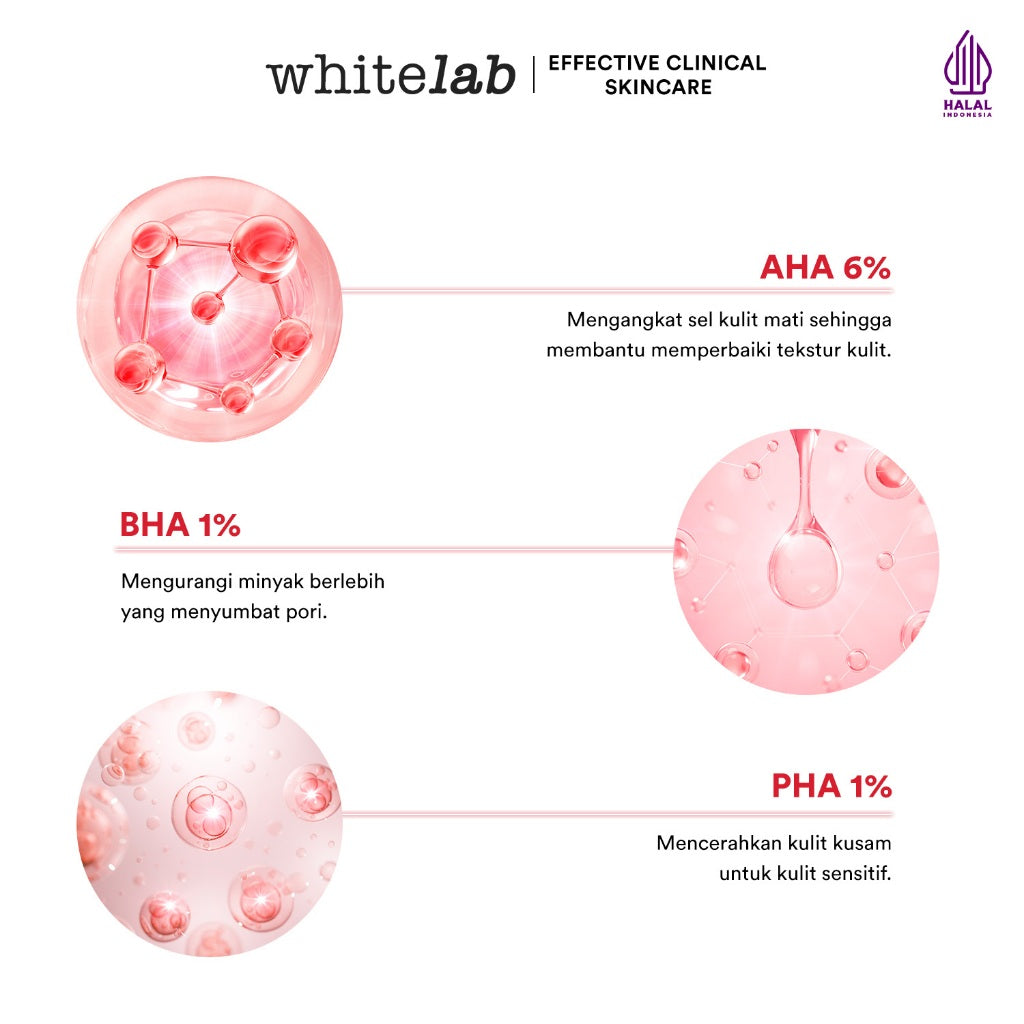 whitelab | EFFECTIVE CLINICAL SKINCARE

HALAL
INDONESIA

AHA 6%

Mengangkat sel kulit mati sehingga membantu memperbaiki tekstur kulit.

BHA 1%

Mengurangi minyak berlebih yang menyumbat pori.

PHA 1%

Mencerahkan kulit kusam untuk kulit sensitif.