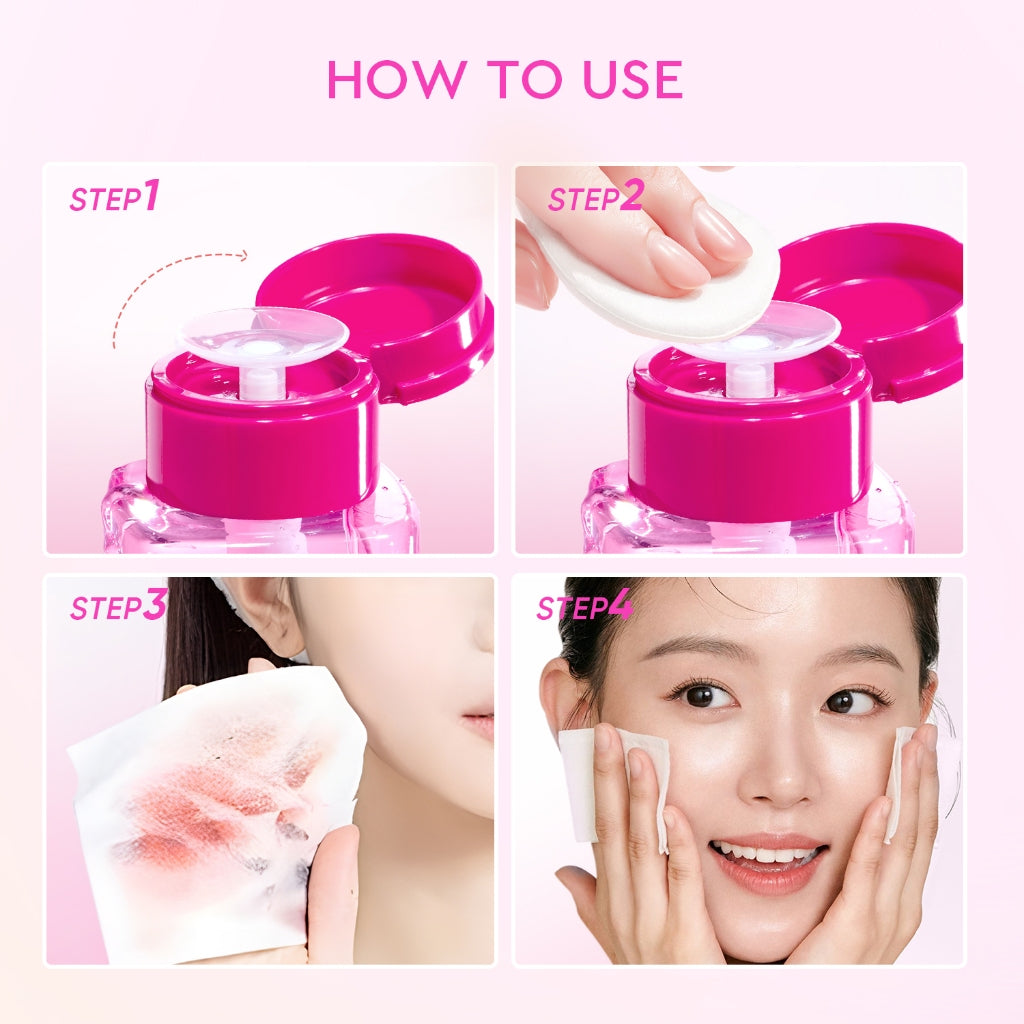 HOW TO USE

STEP1

STEP2

STEP3

STEP4