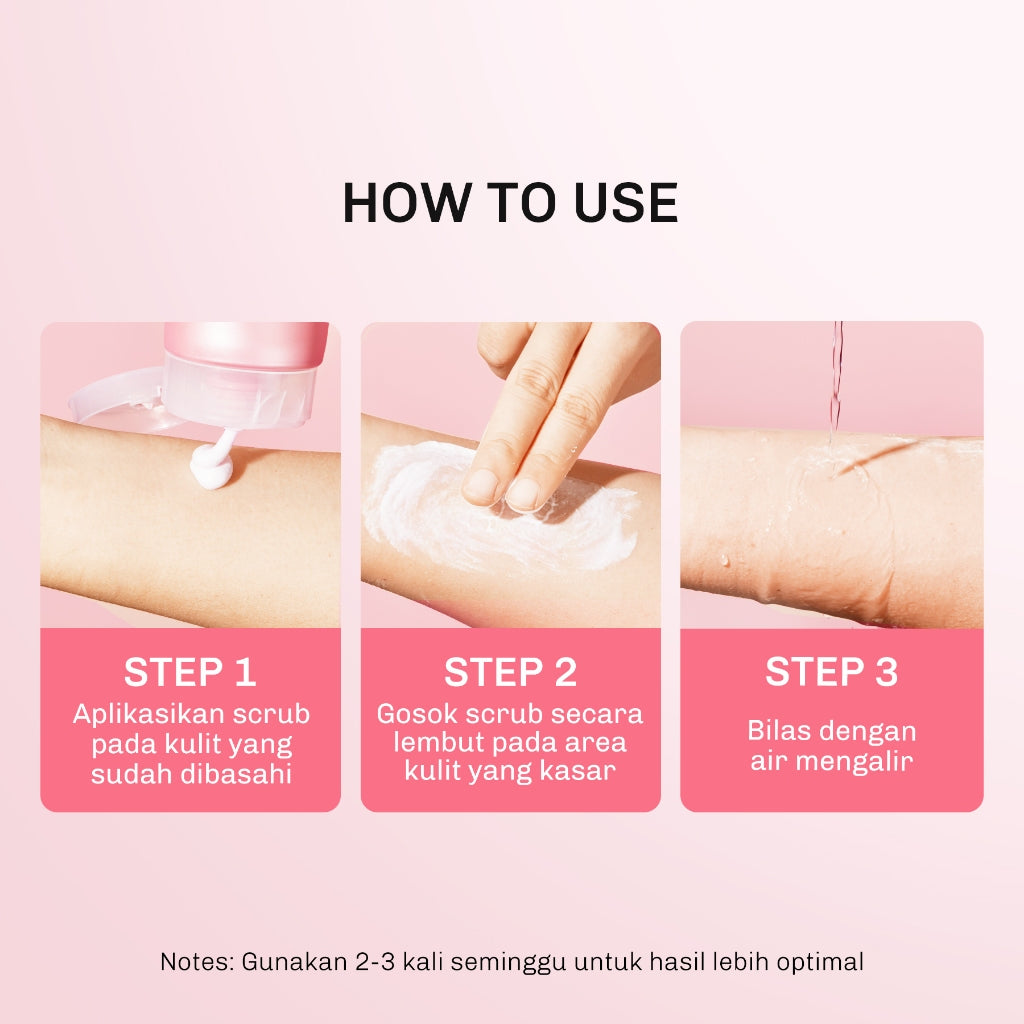 HOW TO USE

STEP 1
Aplikasikan scrub pada kulit yang sudah dibasahi

STEP 2
Gosok scrub secara lembut pada area kulit yang kasar

STEP 3
Bilas dengan air mengalir

Notes: Gunakan 2-3 kali seminggu untuk hasil lebih optimal