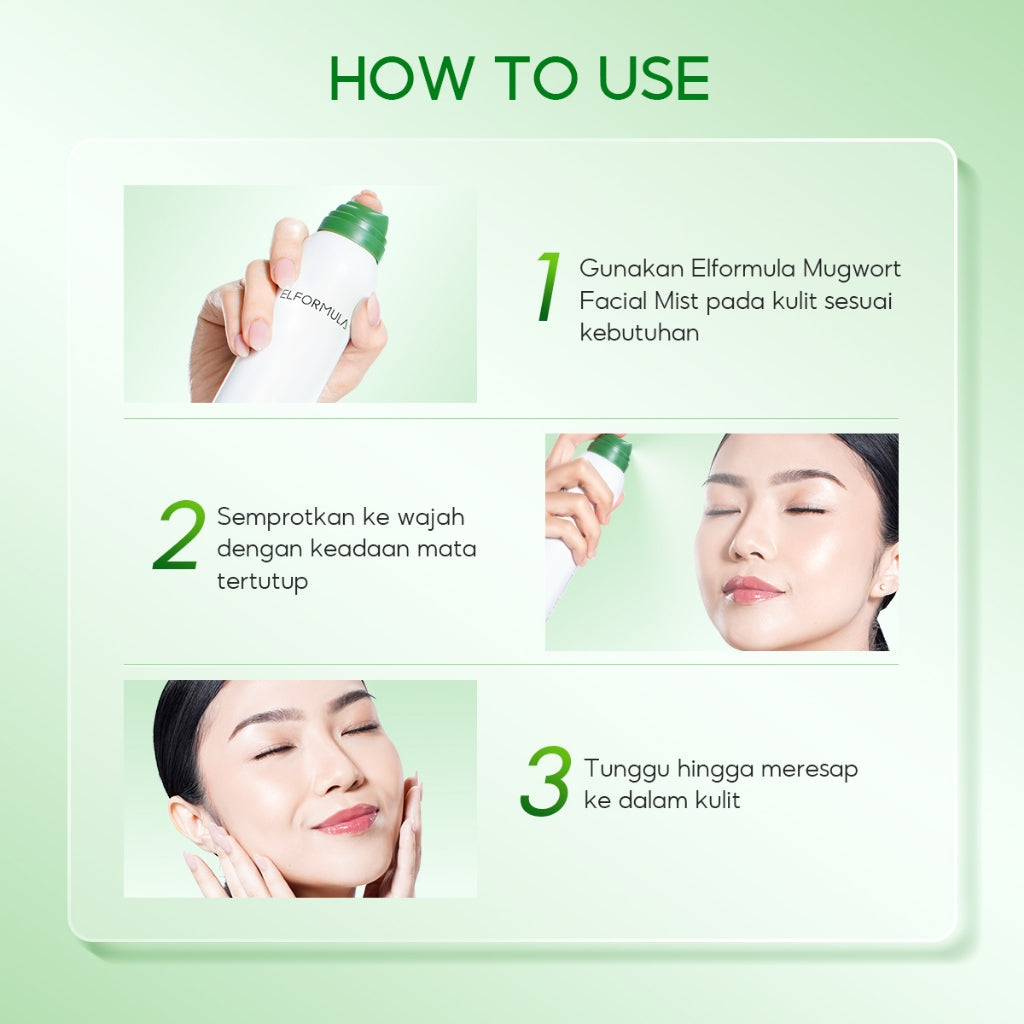 HOW TO USE

ELFORMULA

1 Gunakan Elformula Mugwort Facial Mist pada kulit sesuai kebutuhan

2 Semprotkan ke wajah dengan keadaan mata tertutup

3 Tunggu hingga meresap ke dalam kulit