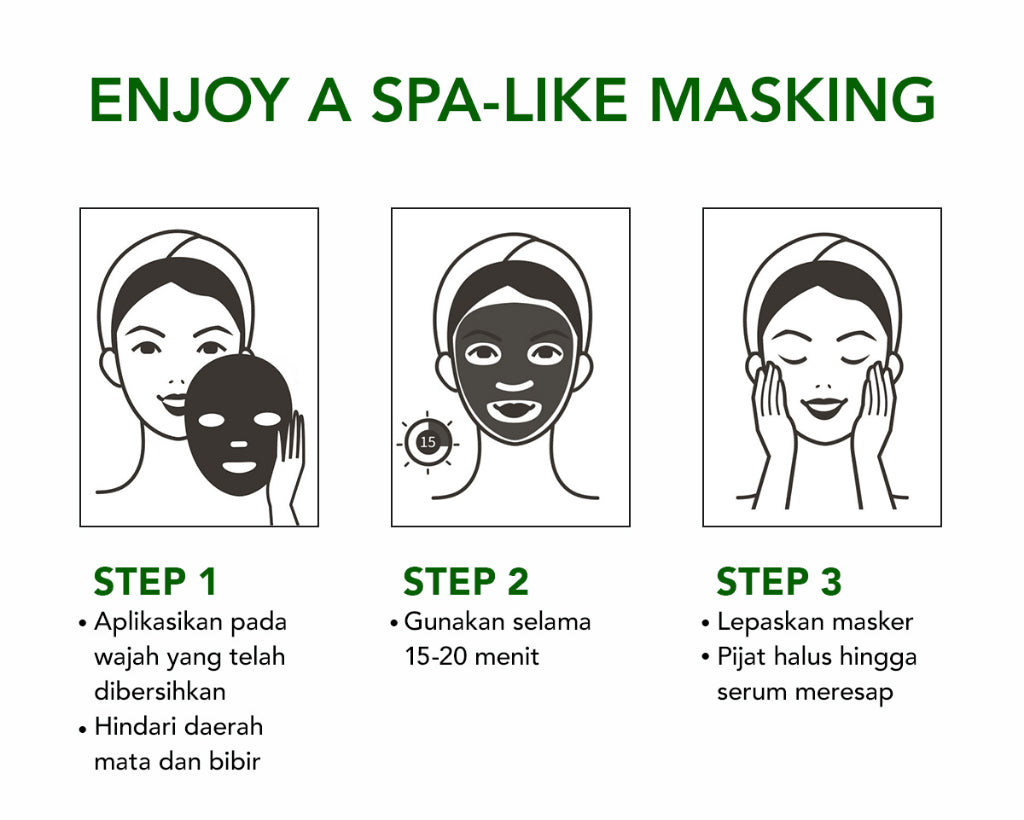 ENJOY A SPA-LIKE MASKING

15

STEP 1
• Aplikasikan pada wajah yang telah dibersihkan
• Hindari daerah mata dan bibir

STEP 2
• Gunakan selama 15-20 menit

STEP 3
• Lepaskan masker
• Pijat halus hingga serum meresap