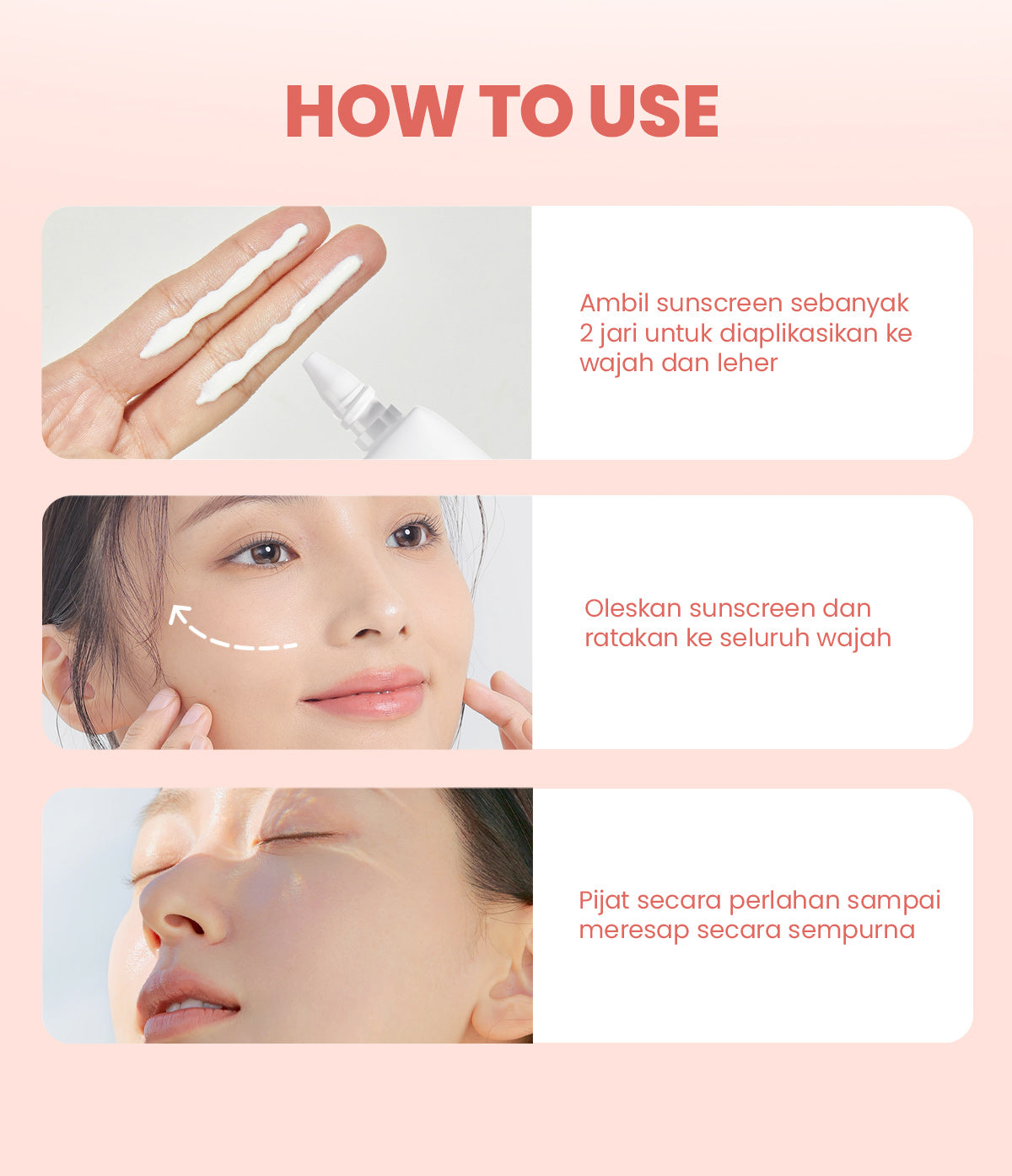 HOW TO USE

Ambil sunscreen sebanyak 2 jari untuk diaplikasikan ke wajah dan leher

Oleskan sunscreen dan ratakan ke seluruh wajah

Pijat secara perlahan sampai meresap secara sempurna