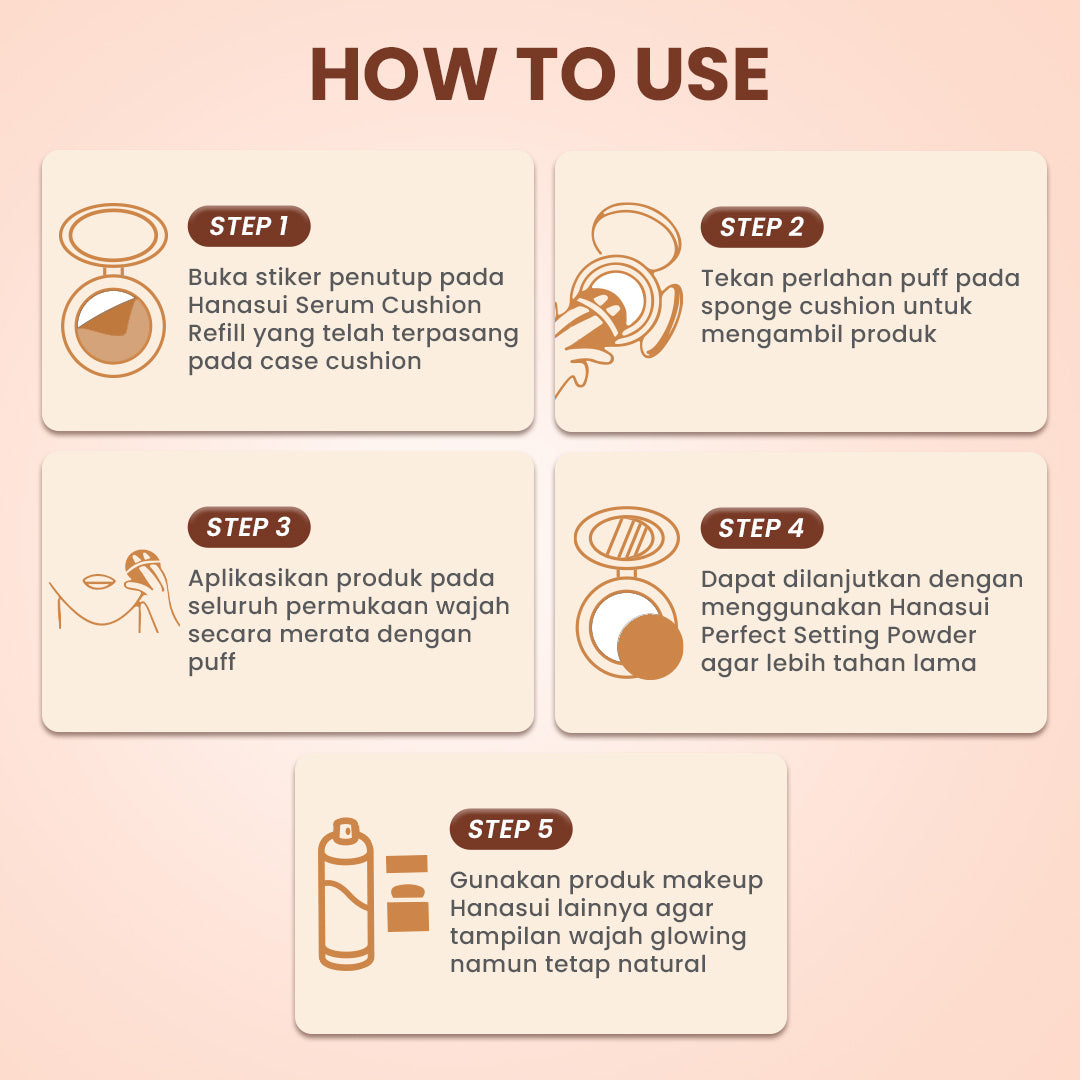 HOW TO USE

STEP 1
Buka stiker penutup pada Hanasui Serum Cushion Refill yang telah terpasang pada case cushion

STEP 2
Tekan perlahan puff pada sponge cushion untuk mengambil produk

STEP 3
Aplikasikan produk pada seluruh permukaan wajah secara merata dengan puff

STEP 4
Dapat dilanjutkan dengan menggunakan Hanasui Perfect Setting Powder agar lebih tahan lama

STEP 5
Gunakan produk makeup Hanasui lainnya agar tampilan wajah glowing namun tetap natural