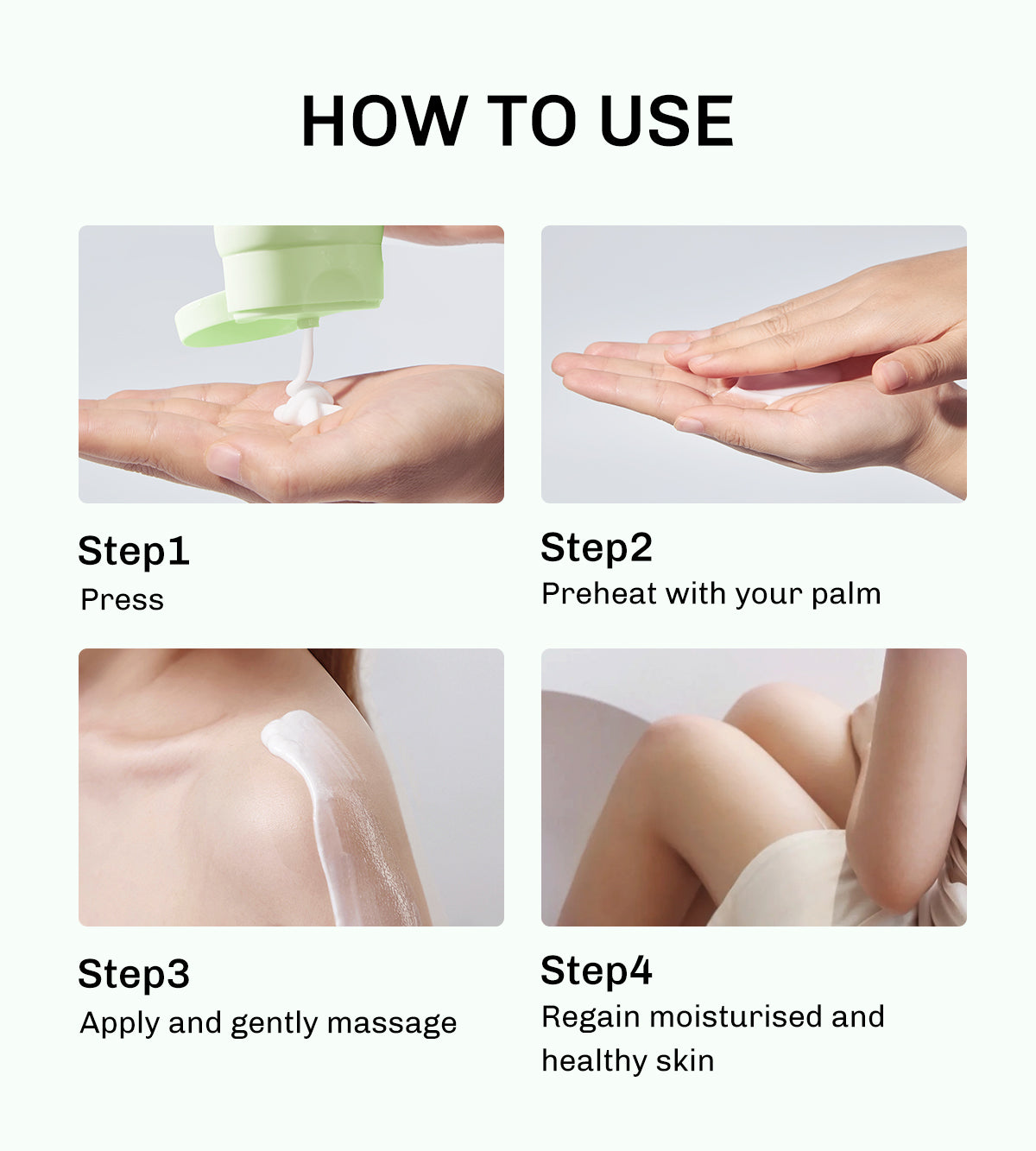 HOW TO USE

Step1
Press

Step2
Preheat with your palm

Step3
Apply and gently massage

Step4
Regain moisturised and healthy skin