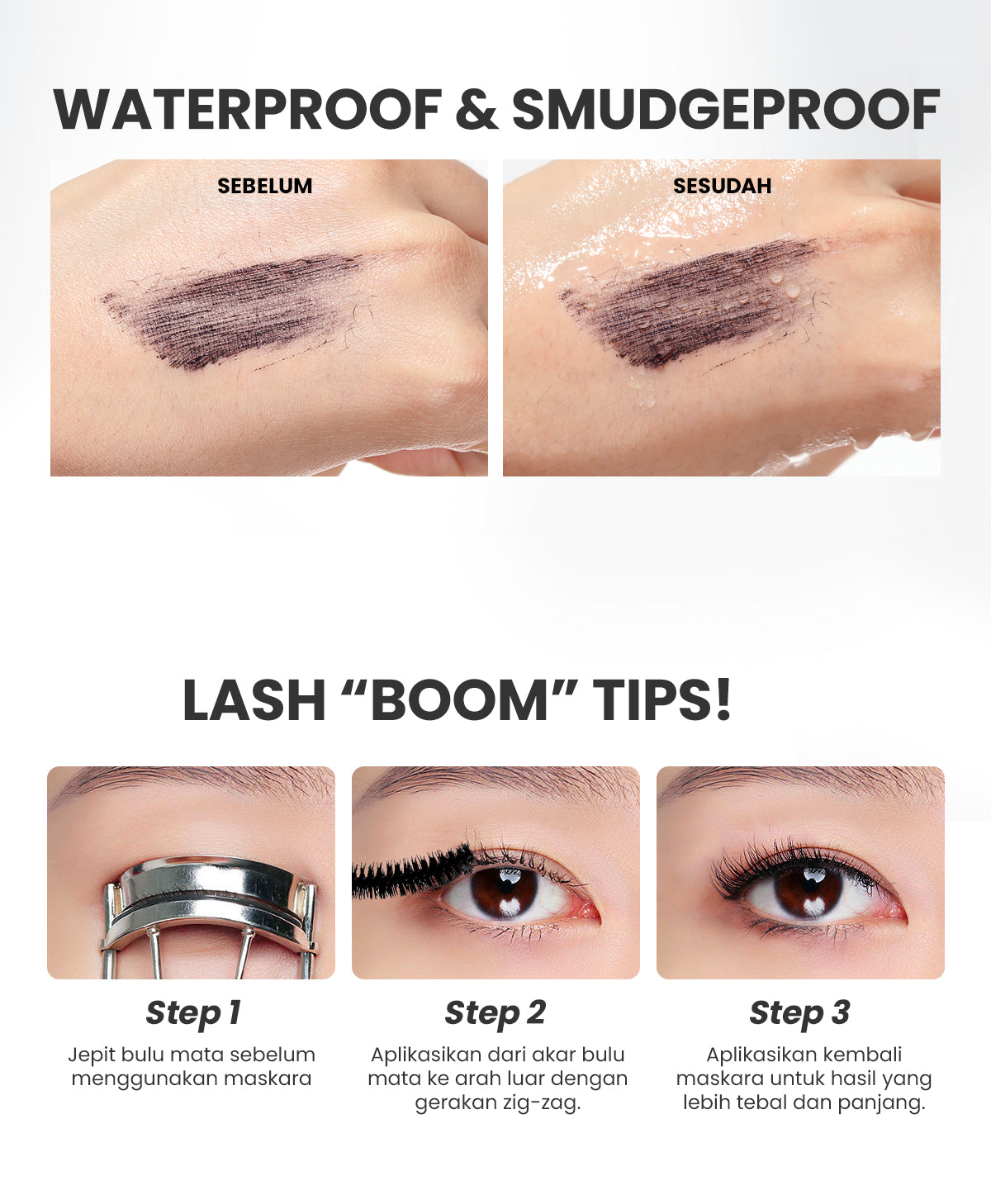 WATERPROOF & SMUDGEPROOF

SEBELUM

SESUDAH

LASH “BOOM” TIPS!

Step 1

Jepit bulu mata sebelum menggunakan maskara

Step 2

Aplikasikan dari akar bulu mata ke arah luar dengan gerakan zig-zag.

Step 3

Aplikasikan kembali maskara untuk hasil yang lebih tebal dan panjang.