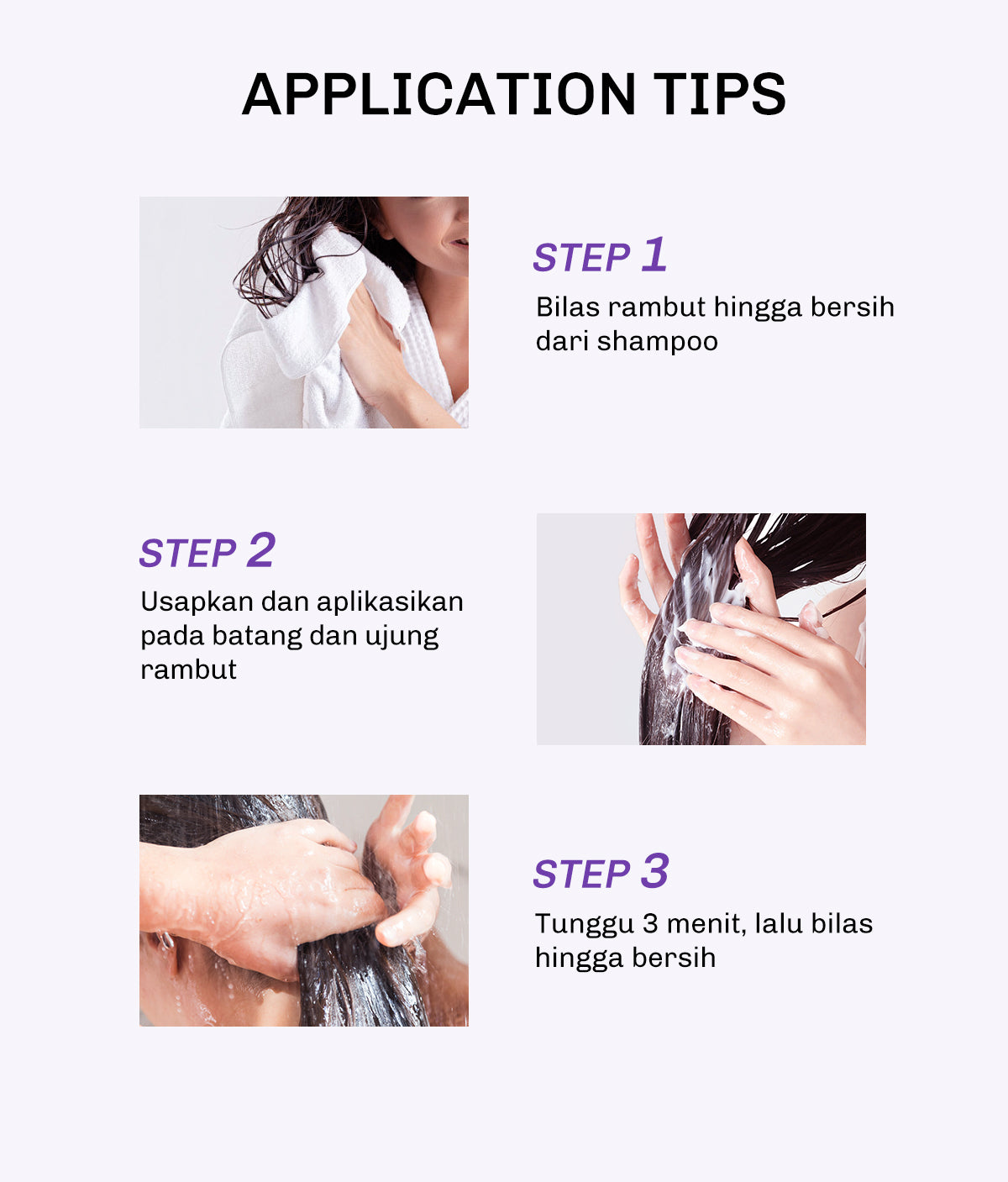 APPLICATION TIPS

STEP 1
Bilas rambut hingga bersih dari shampoo

STEP 2
Usapkan dan aplikasikan pada batang dan ujung rambut

STEP 3
Tunggu 3 menit, lalu bilas hingga bersih