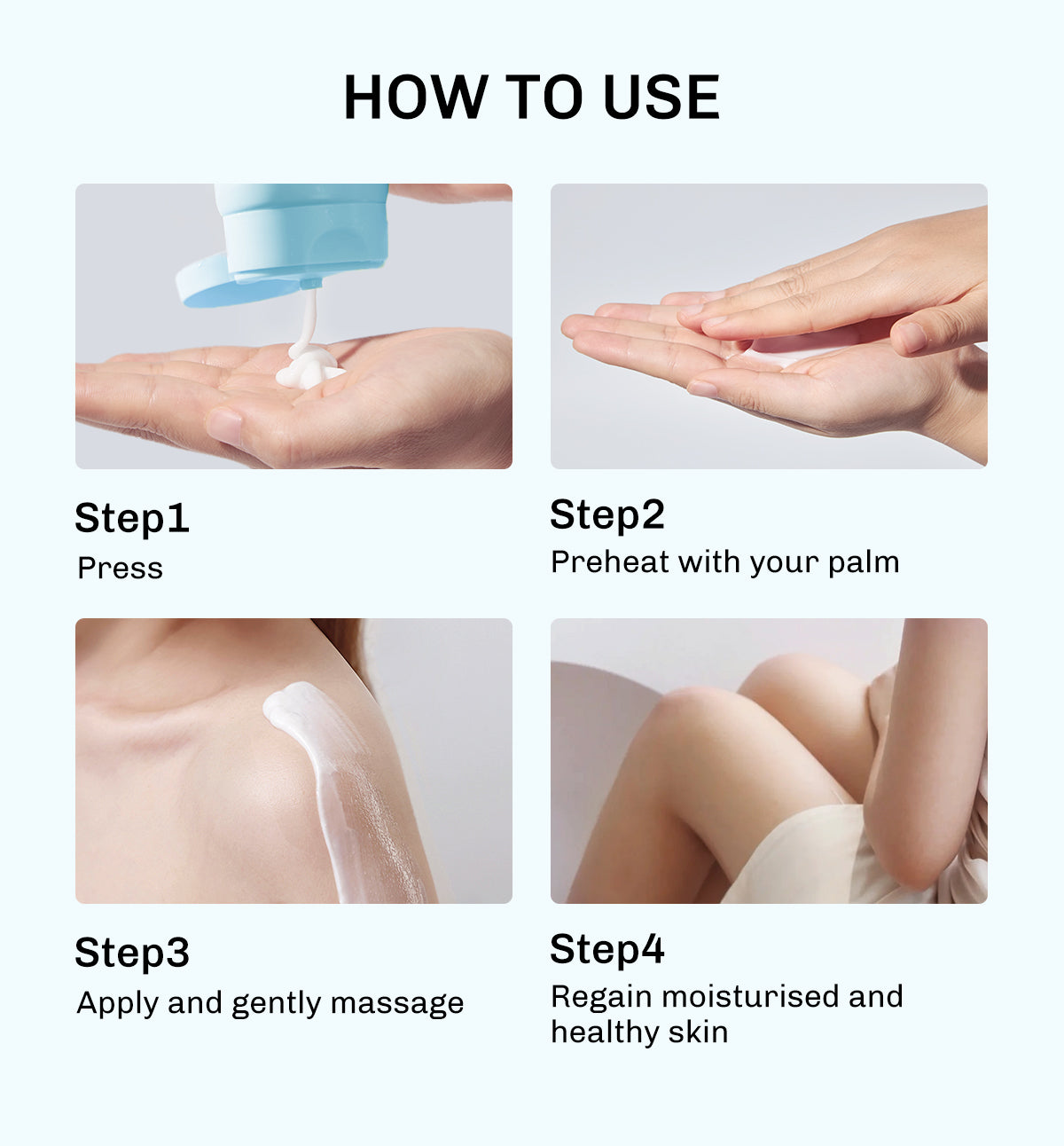 HOW TO USE

Step1
Press

Step2
Preheat with your palm

Step3
Apply and gently massage

Step4
Regain moisturised and healthy skin