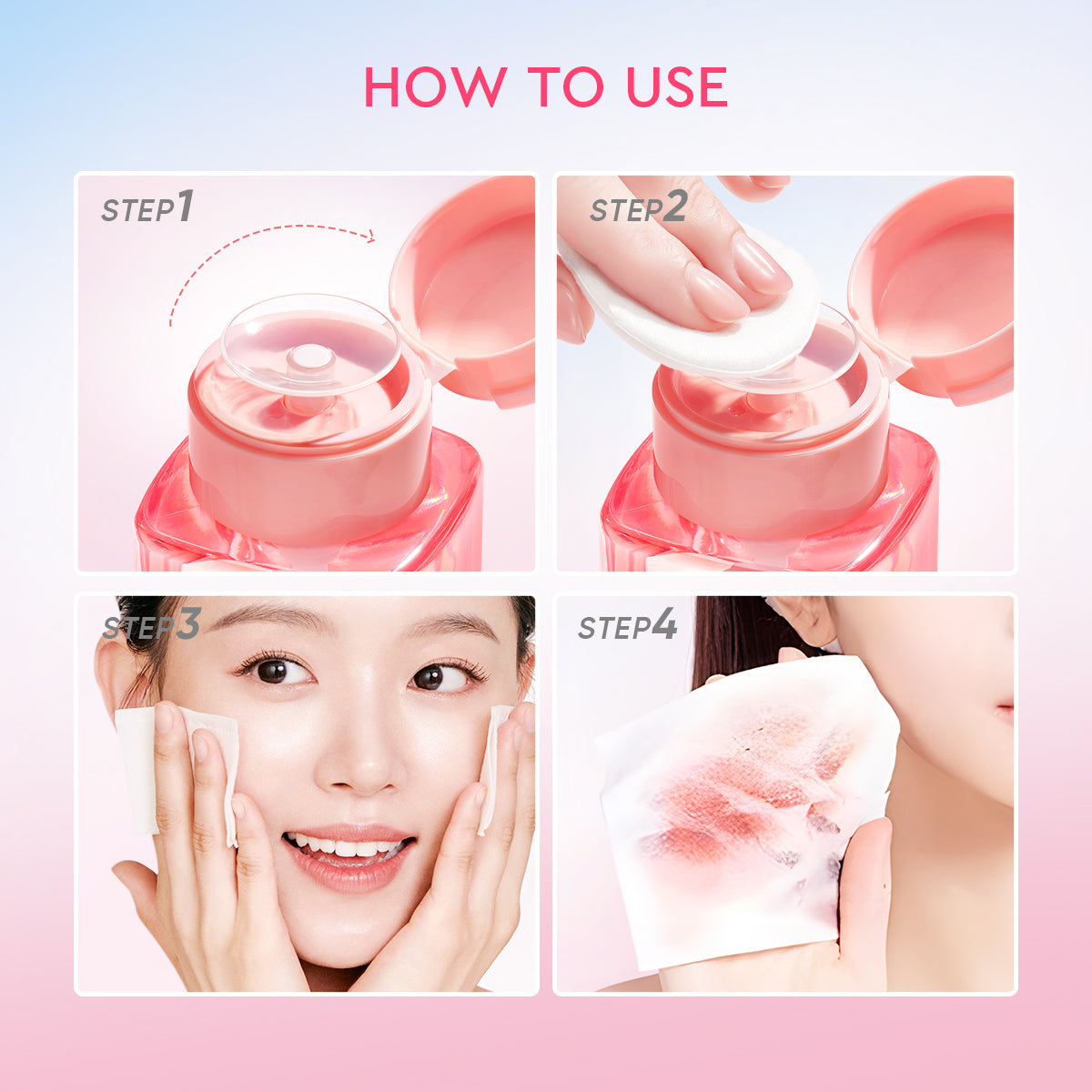 HOW TO USE

STEP1

STEP2

STEP3

STEP4