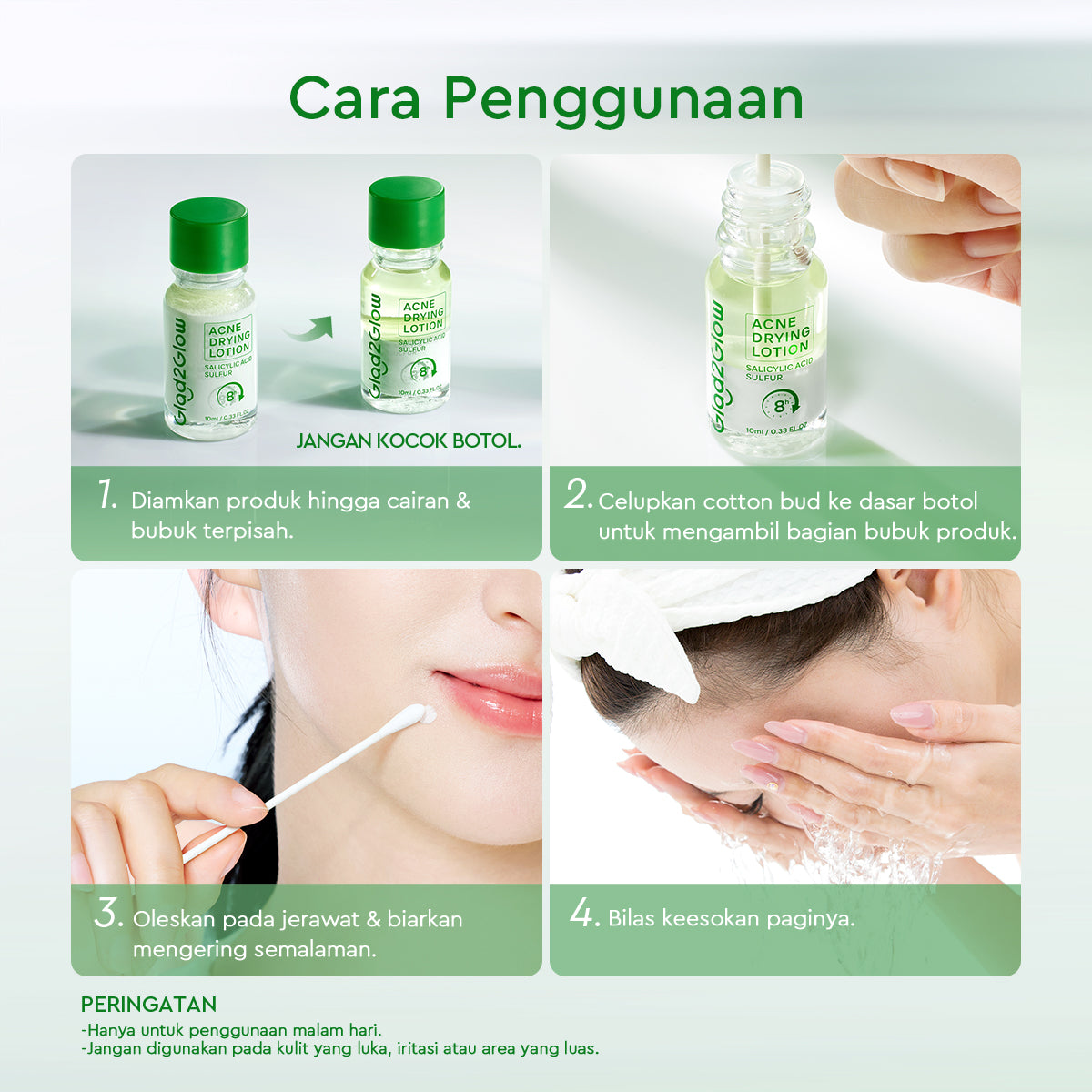 Cara Penggunaan

Glad2Glow
ACNE DRYING LOTION
SALICYLIC ACID SULFUR
8h
10ml / 0.33 FL OZ

Glad2Glow
ACNE DRYING LOTION
SALICYLIC ACID SULFUR
8h
10ml / 0.33 FL OZ

JANGAN KOCOK BOTOL.

1. Diamkan produk hingga cairan & bubuk terpisah.

Glad2Glow
ACNE DRYING LOTION
SALICYLIC ACID SULFUR
8h
10ml / 0.33 FL OZ

2. Celupkan cotton bud ke dasar botol untuk mengambil bagian bubuk produk.

3. Oleskan pada jerawat & biarkan mengering semalaman.

4. Bilas keesokan paginya.

PERINGATAN
-Hanya untuk penggunaan malam hari.
-Jangan digunakan pada kulit yang luka, iritasi atau area yang luas.