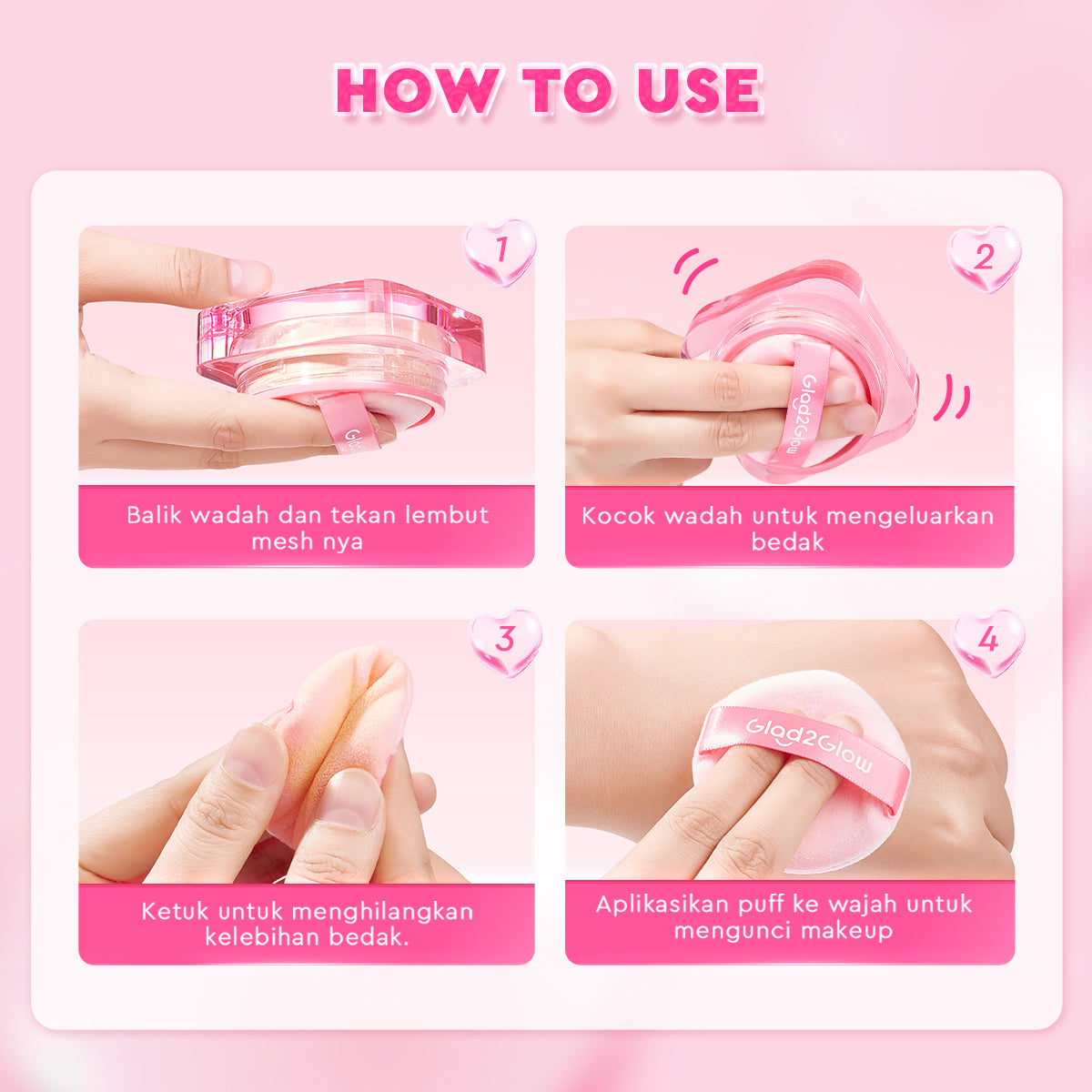 HOW TO USE

1

Glad2Glow

Balik wadah dan tekan lembut mesh nya

2

Glad2Glow

Kocok wadah untuk mengeluarkan bedak

3

Ketuk untuk menghilangkan kelebihan bedak.

4

Glad2Glow

Aplikasikan puff ke wajah untuk mengunci makeup