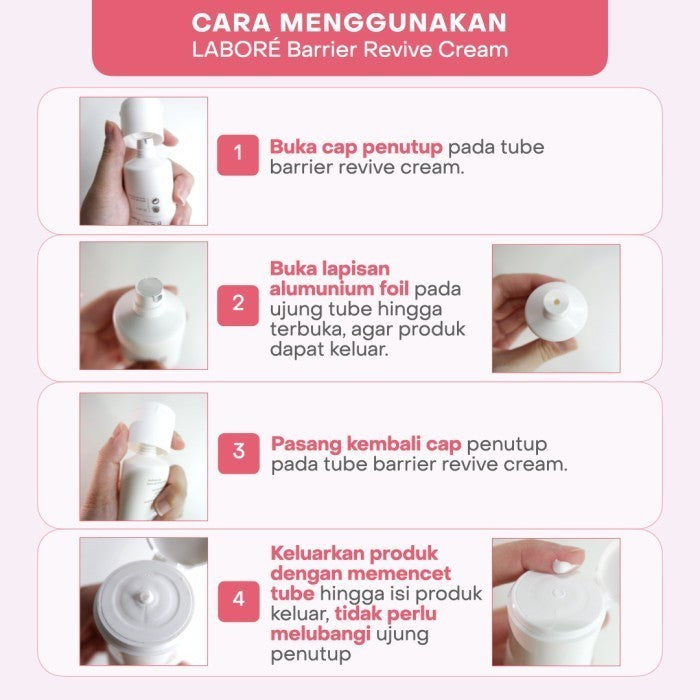 CARA MENGGUNAKAN
LABORÉ Barrier Revive Cream

1 Buka cap penutup pada tube barrier revive cream.

2 Buka lapisan alumunium foil pada ujung tube hingga terbuka, agar produk dapat keluar.

3 Pasang kembali cap penutup pada tube barrier revive cream.

4 Keluarkan produk dengan memencet tube hingga isi produk keluar, tidak perlu melubangi ujung penutup