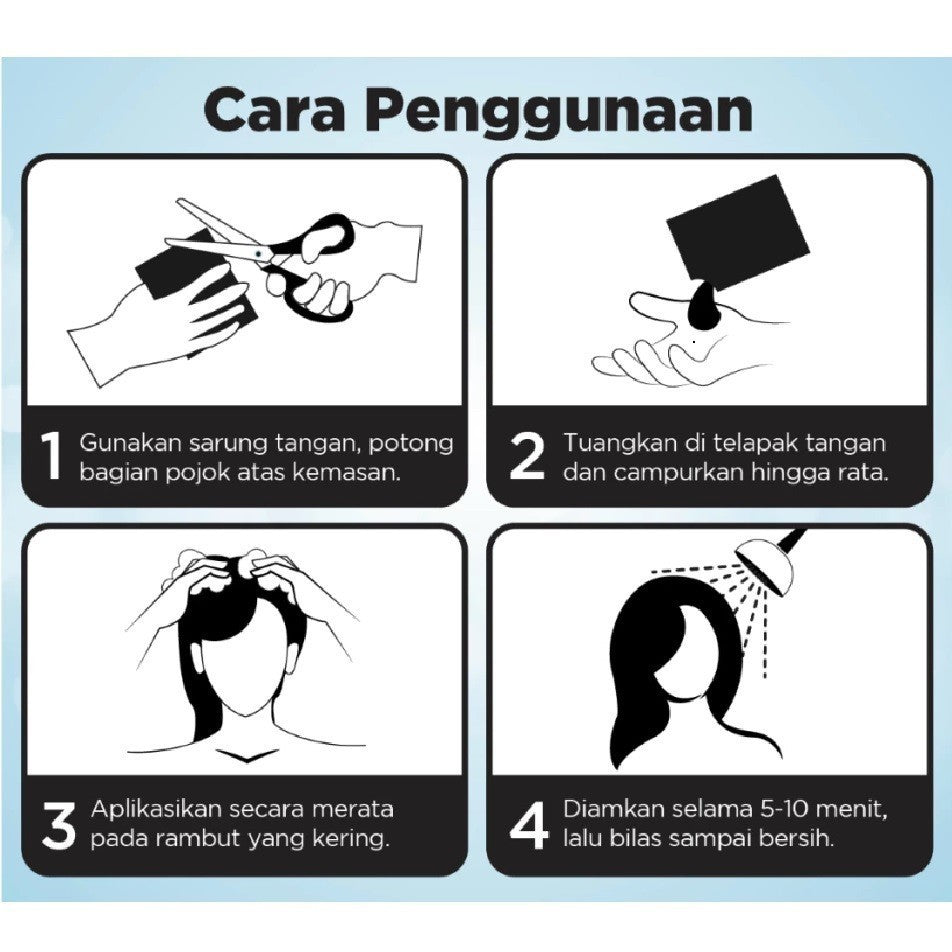 Cara Penggunaan

1 Gunakan sarung tangan, potong bagian pojok atas kemasan.

2 Tuangkan di telapak tangan dan campurkan hingga rata.

3 Aplikasikan secara merata pada rambut yang kering.

4 Diamkan selama 5-10 menit, lalu bilas sampai bersih.