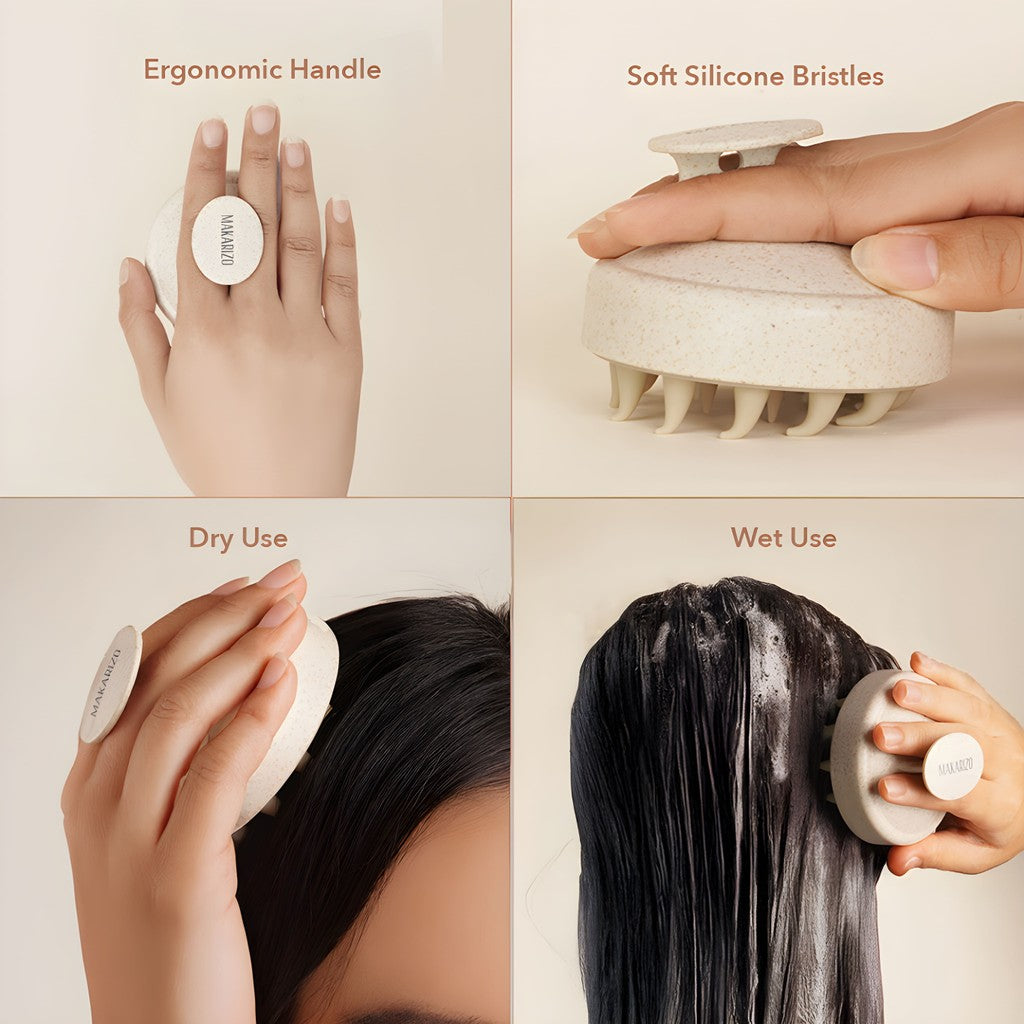 Ergonomic Handle

MAKARIZO

Soft Silicone Bristles

Dry Use

MAKARIZO

Wet Use

MAKARIZO